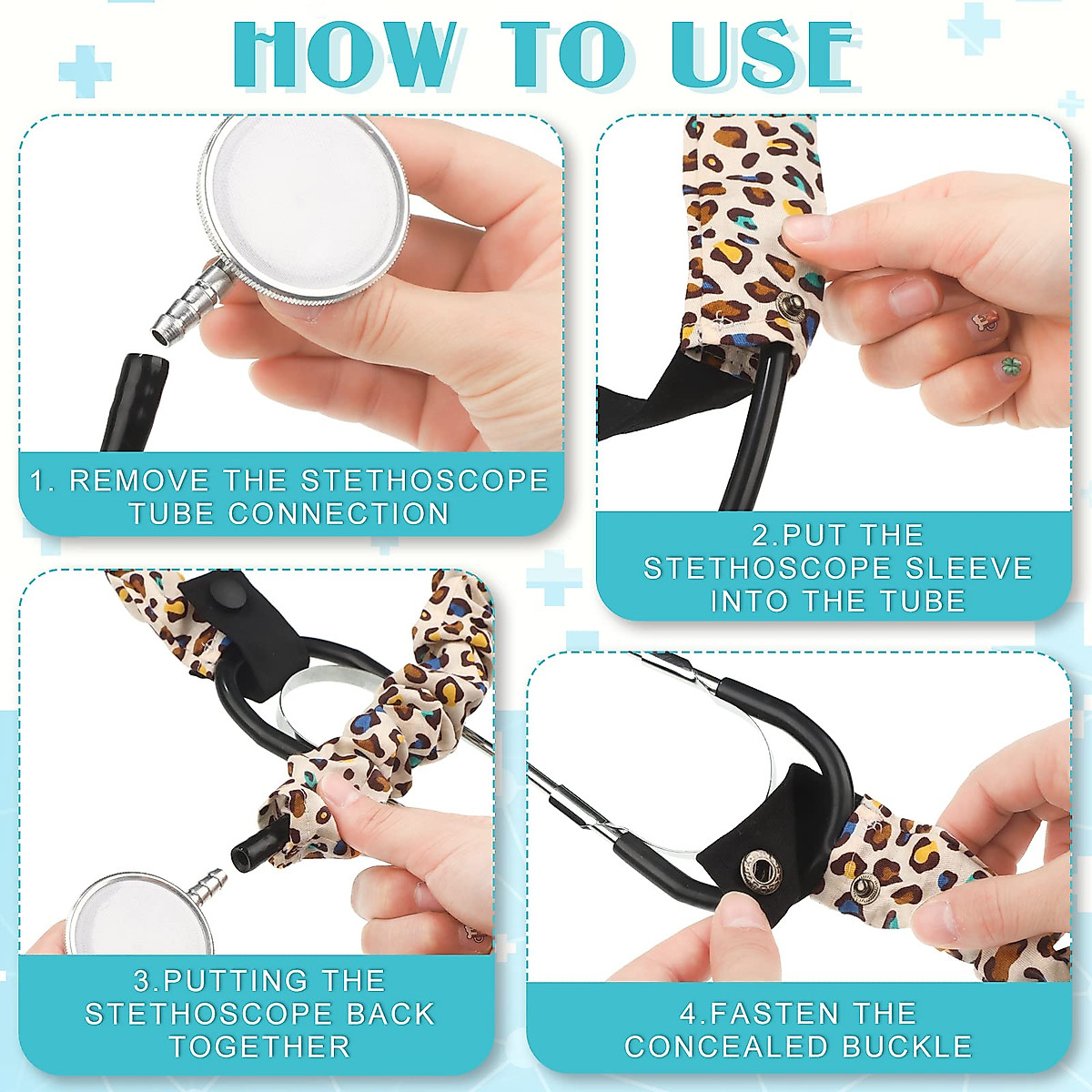 HOW TO USE

1. REMOVE THE STETHOSCOPE TUBE CONNECTION

2.PUT THE STETHOSCOPE SLEEVE INTO THE TUBE

3.PUTTING THE STETHOSCOPE BACK TOGETHER

4.FASTEN THE CONCEALED BUCKLE