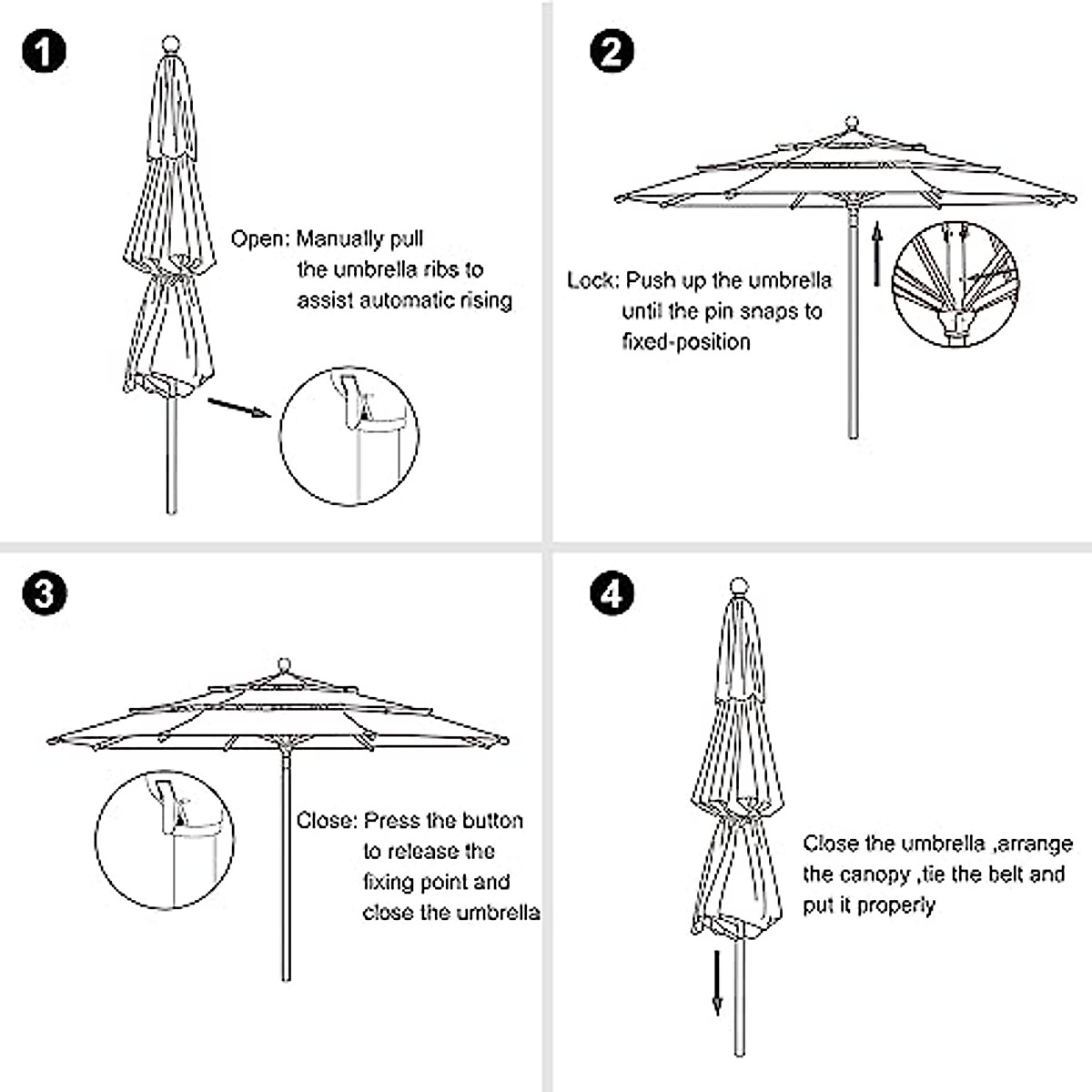 1

Open: Manually pull the umbrella ribs to assist automatic rising

2

Lock: Push up the umbrella until the pin snaps to fixed-position

3

Close: Press the button to release the fixing point and close the umbrella

4

Close the umbrella ,arrange the canopy ,tie the belt and put it properly