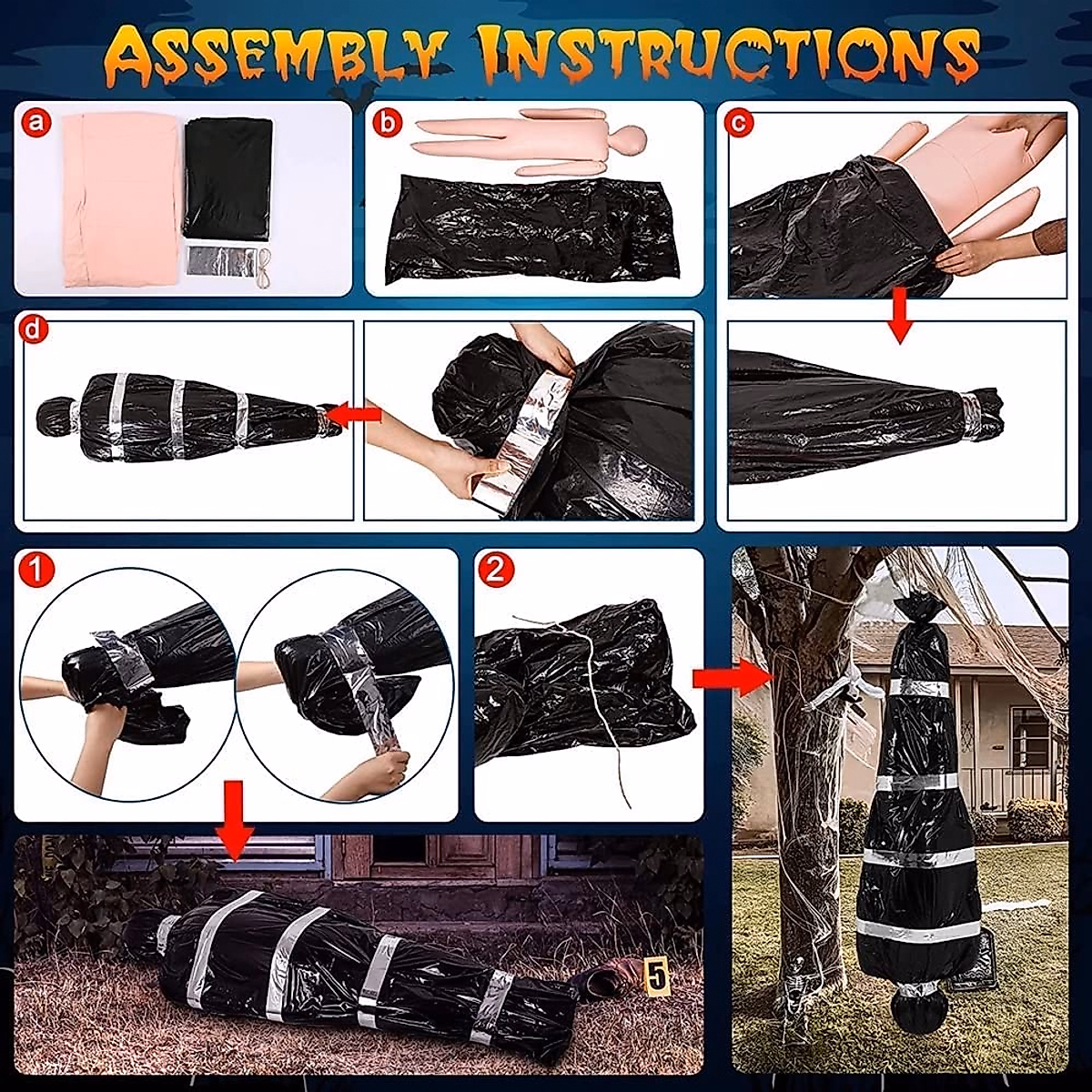 ASSEMBLY INSTRUCTIONS

a

b

c

d

1

2

5