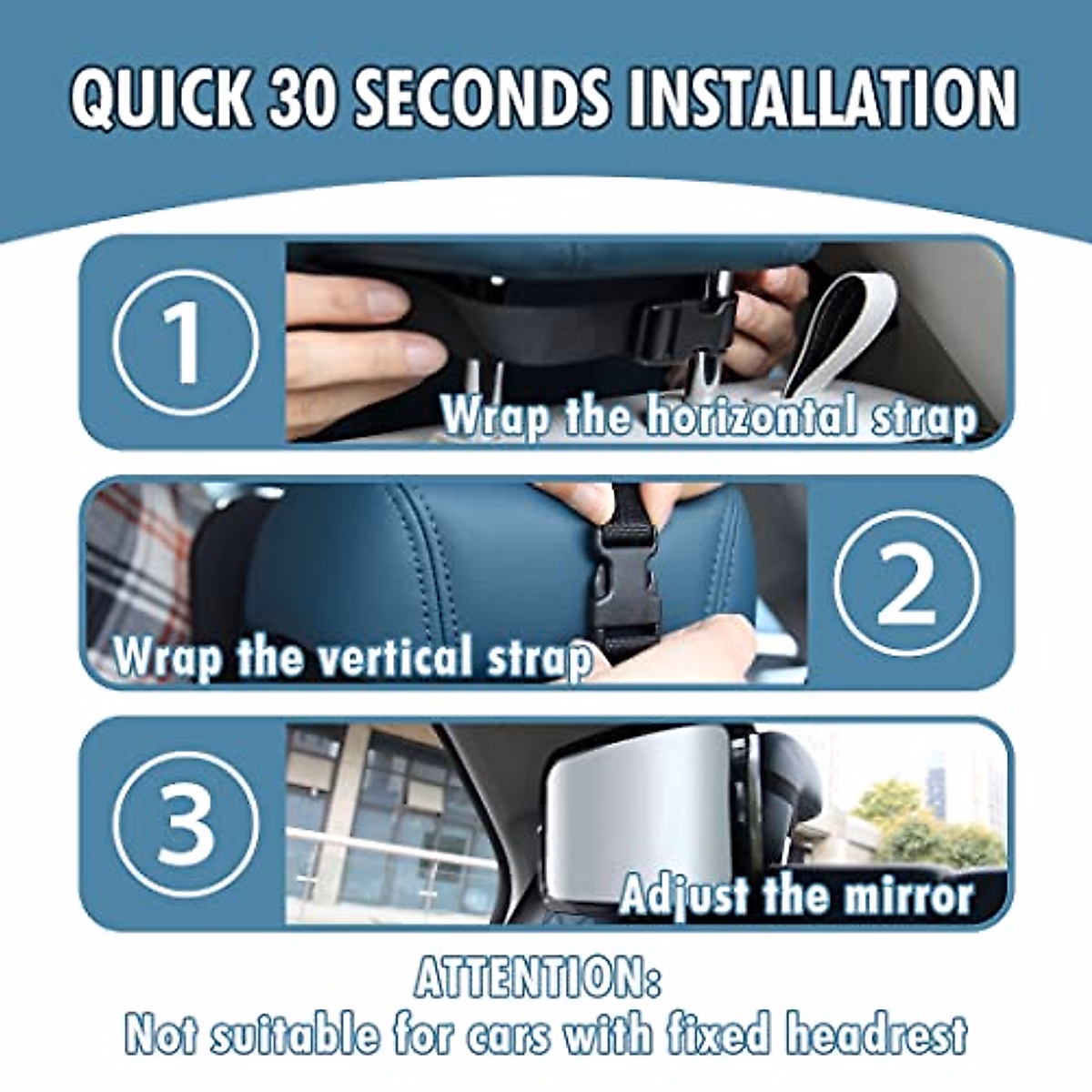 QUICK 30 SECONDS INSTALLATION

1

Wrap the horizontal strap

Wrap the vertical strap

2

3

Adjust the mirror

ATTENTION:
Not suitable for cars with fixed headrest