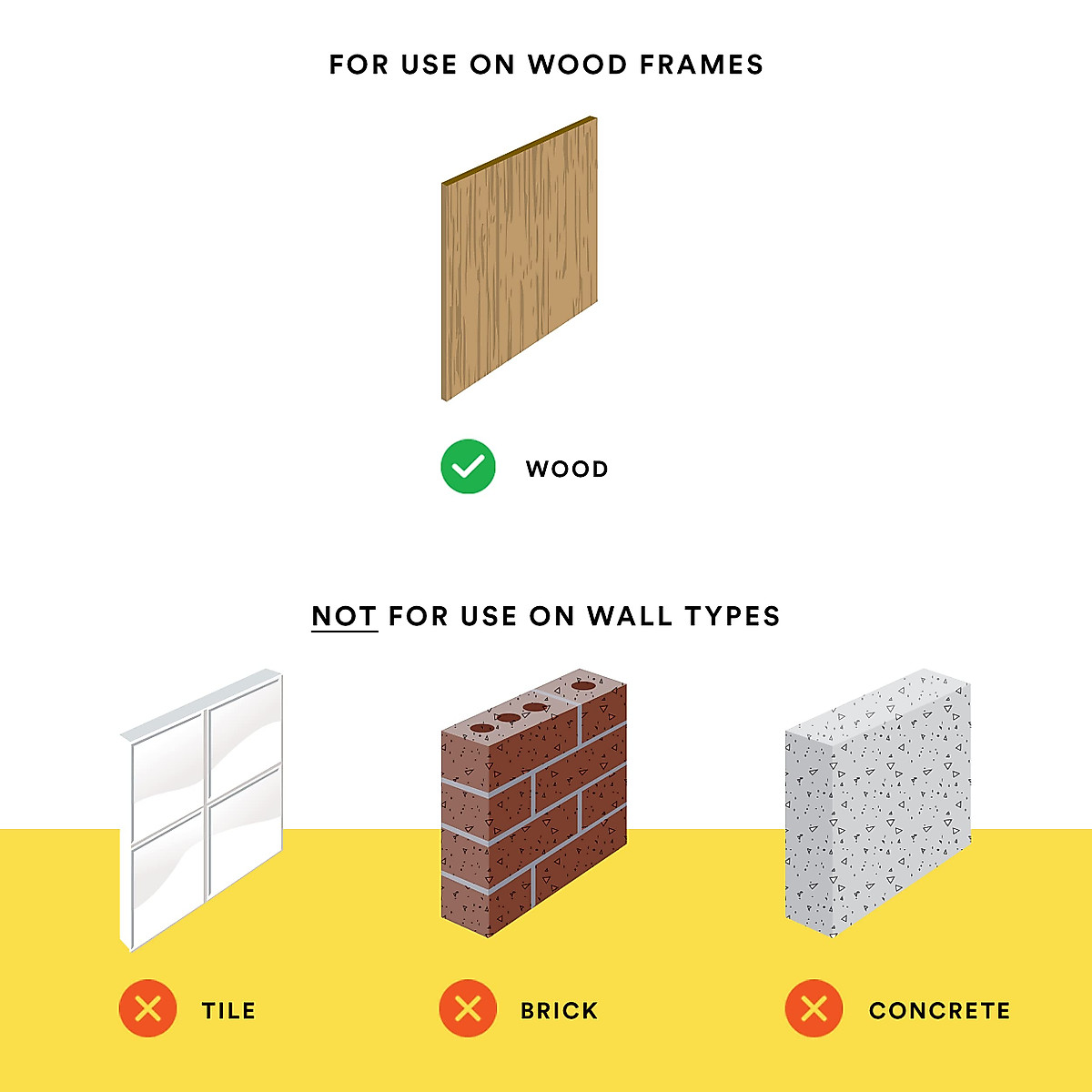 FOR USE ON WOOD FRAMES

WOOD

NOT FOR USE ON WALL TYPES

TILE

BRICK

CONCRETE