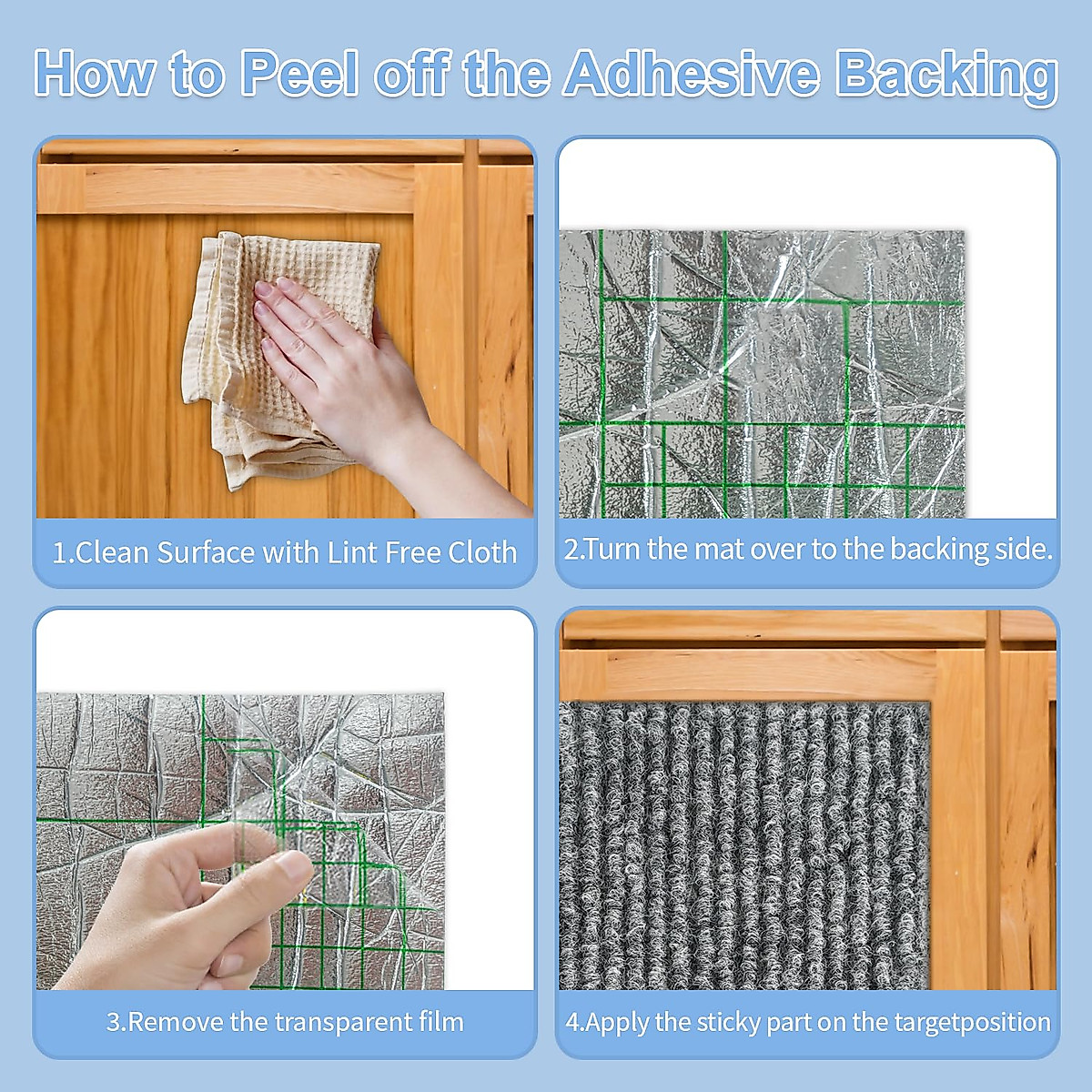 How to Peel off the Adhesive Backing

1.Clean Surface with Lint Free Cloth

2.Turn the mat over to the backing side.

3.Remove the transparent film

4.Apply the sticky part on the targetposition