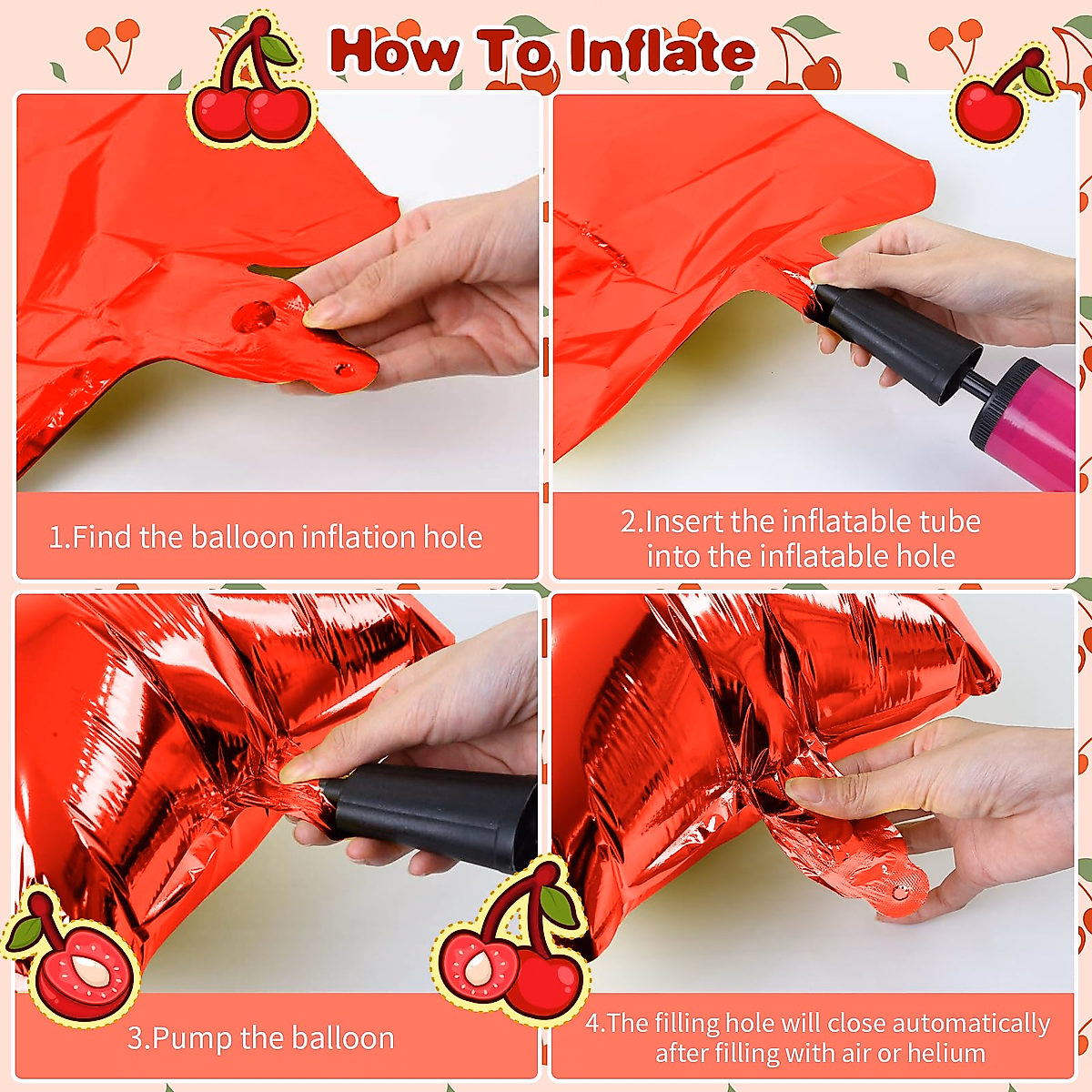 How To Inflate

1.Find the balloon inflation hole

2.Insert the inflatable tube into the inflatable hole

3.Pump the balloon

4.The filling hole will close automatically after filling with air or helium