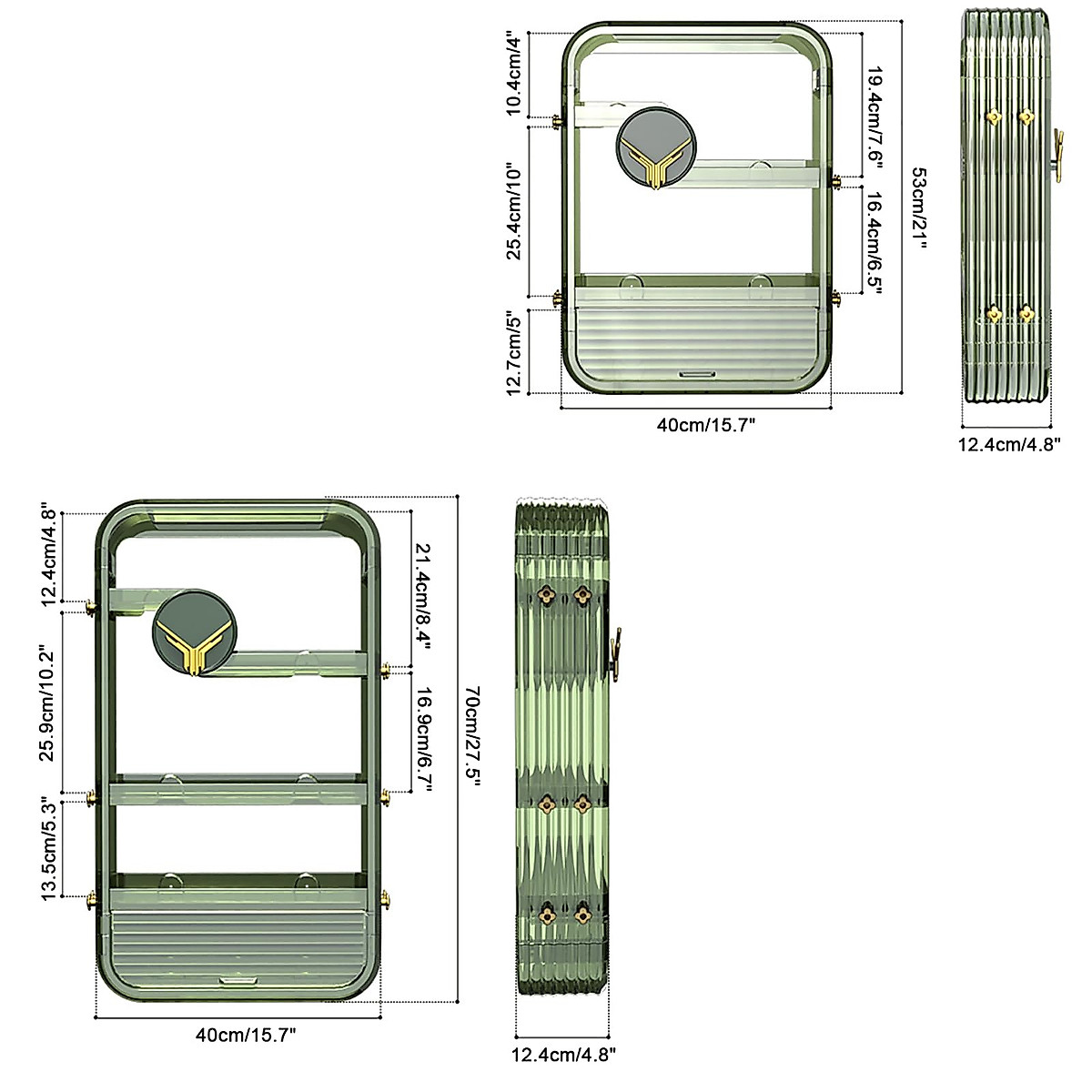 10.4cm/4"
25.4cm/10"
12.7cm/5"
19.4cm/7.6"
16.4cm/6.5"
53cm/21"
40cm/15.7"
12.4cm/4.8"

12.4cm/4.8"
25.9cm/10.2"
13.5cm/5.3"
21.4cm/8.4"
16.9cm/6.7"
70cm/27.5"
40cm/15.7"
12.4cm/4.8"