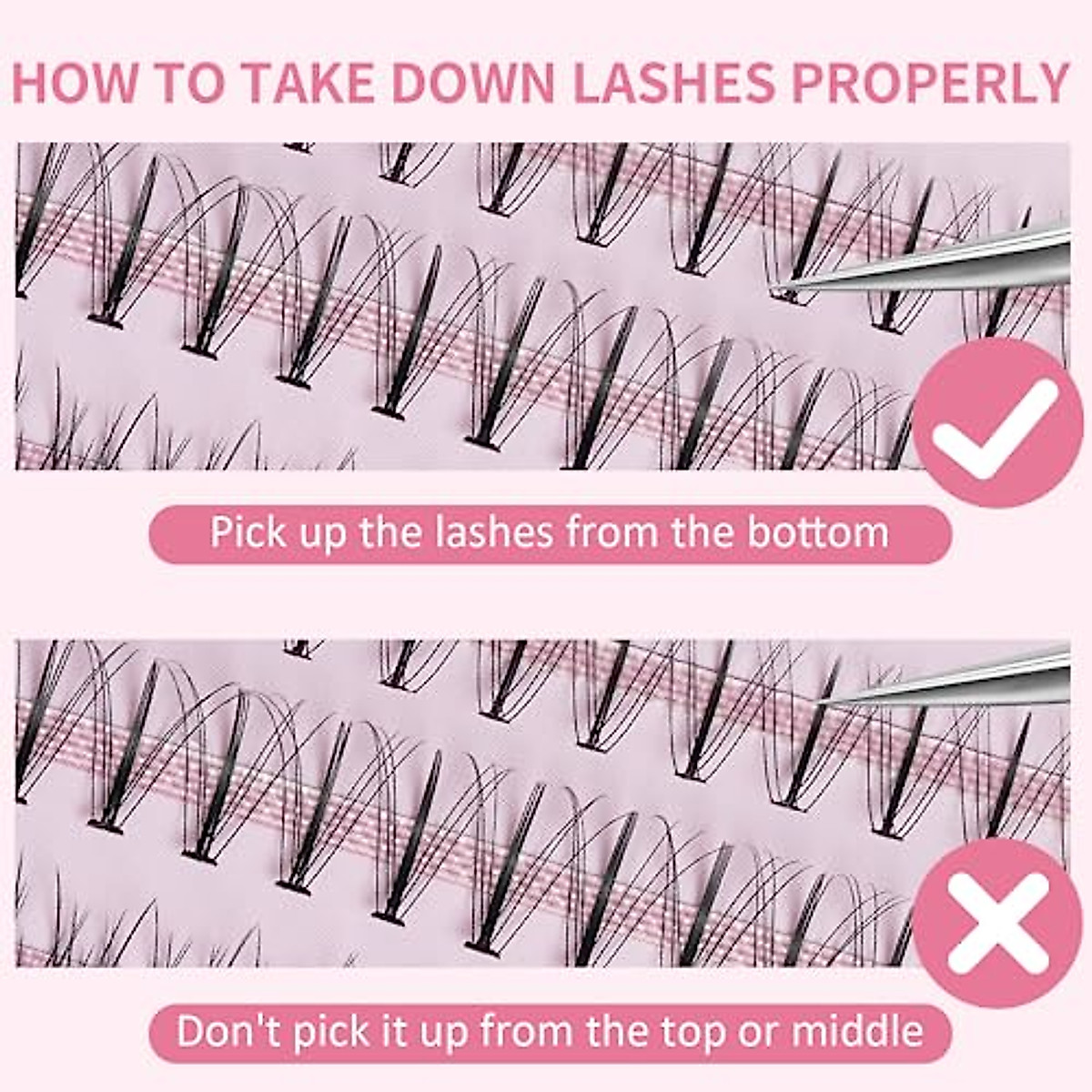 HOW TO TAKE DOWN LASHES PROPERLY

Pick up the lashes from the bottom

Don't pick it up from the top or middle