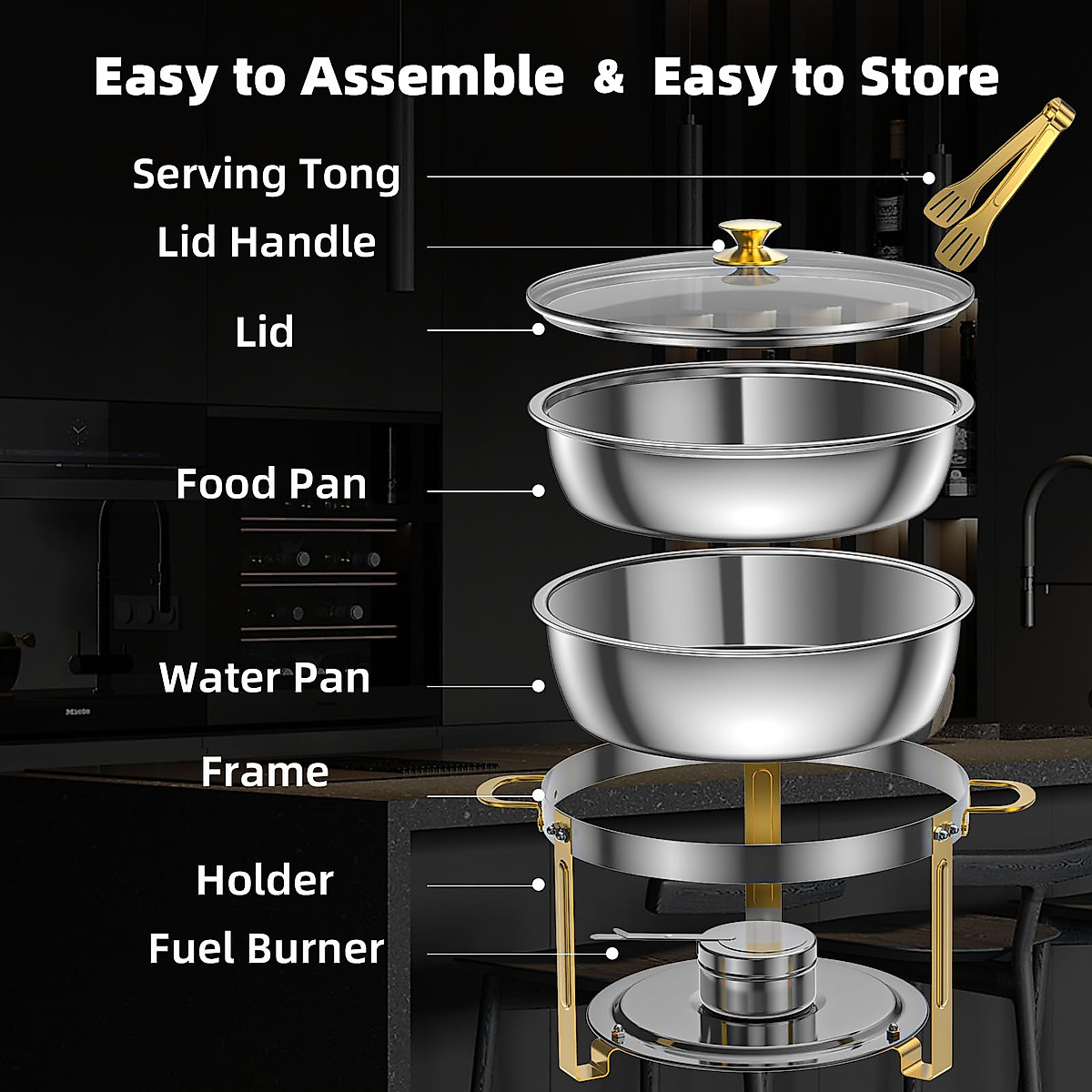 Easy to Assemble & Easy to Store

Serving Tong
Lid Handle
Lid
Food Pan
Water Pan
Frame
Holder
Fuel Burner