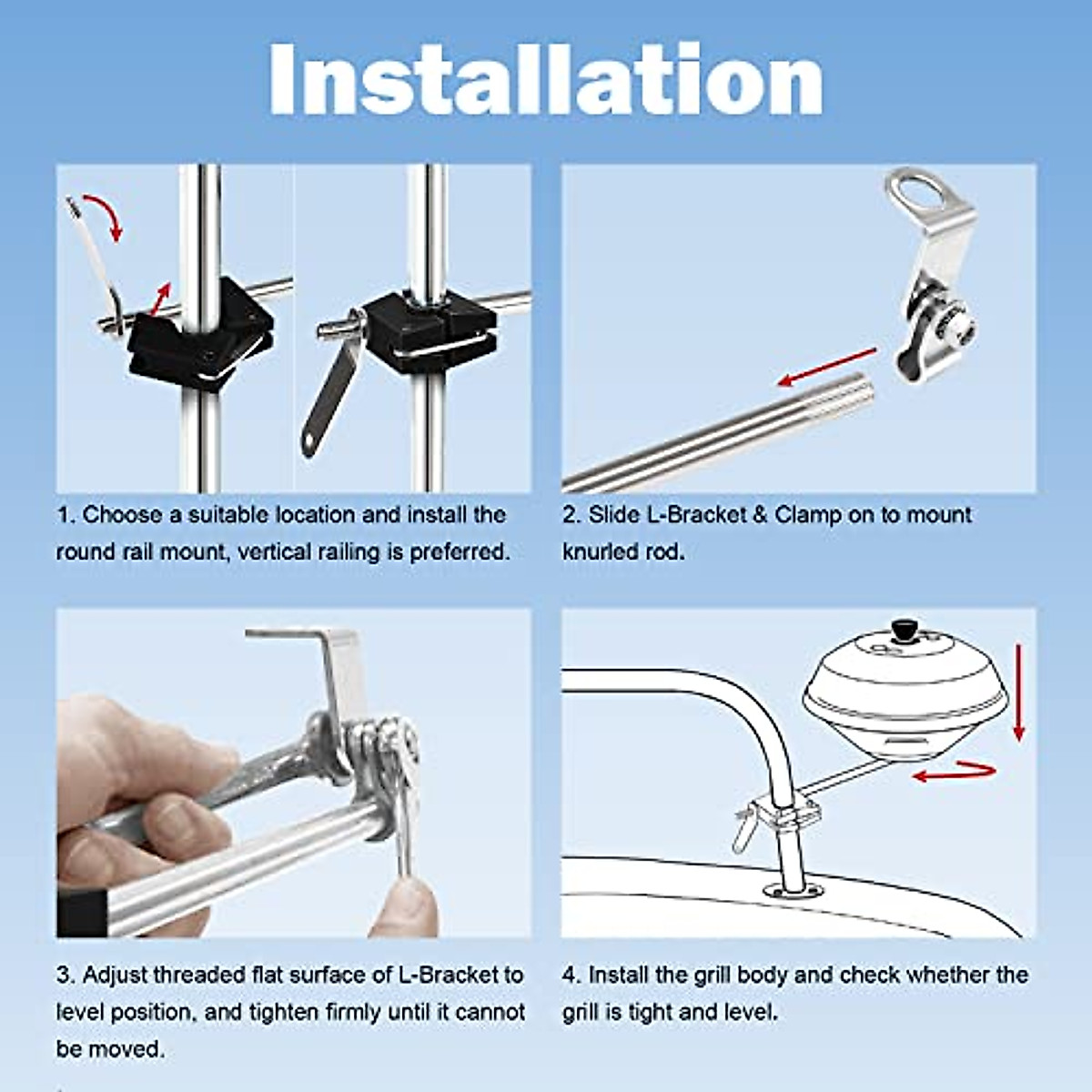 Installation

1. Choose a suitable location and install the round rail mount, vertical railing is preferred.

2. Slide L-Bracket & Clamp on to mount knurled rod.

3. Adjust threaded flat surface of L-Bracket to level position, and tighten firmly until it cannot be moved.

4. Install the grill body and check whether the grill is tight and level.