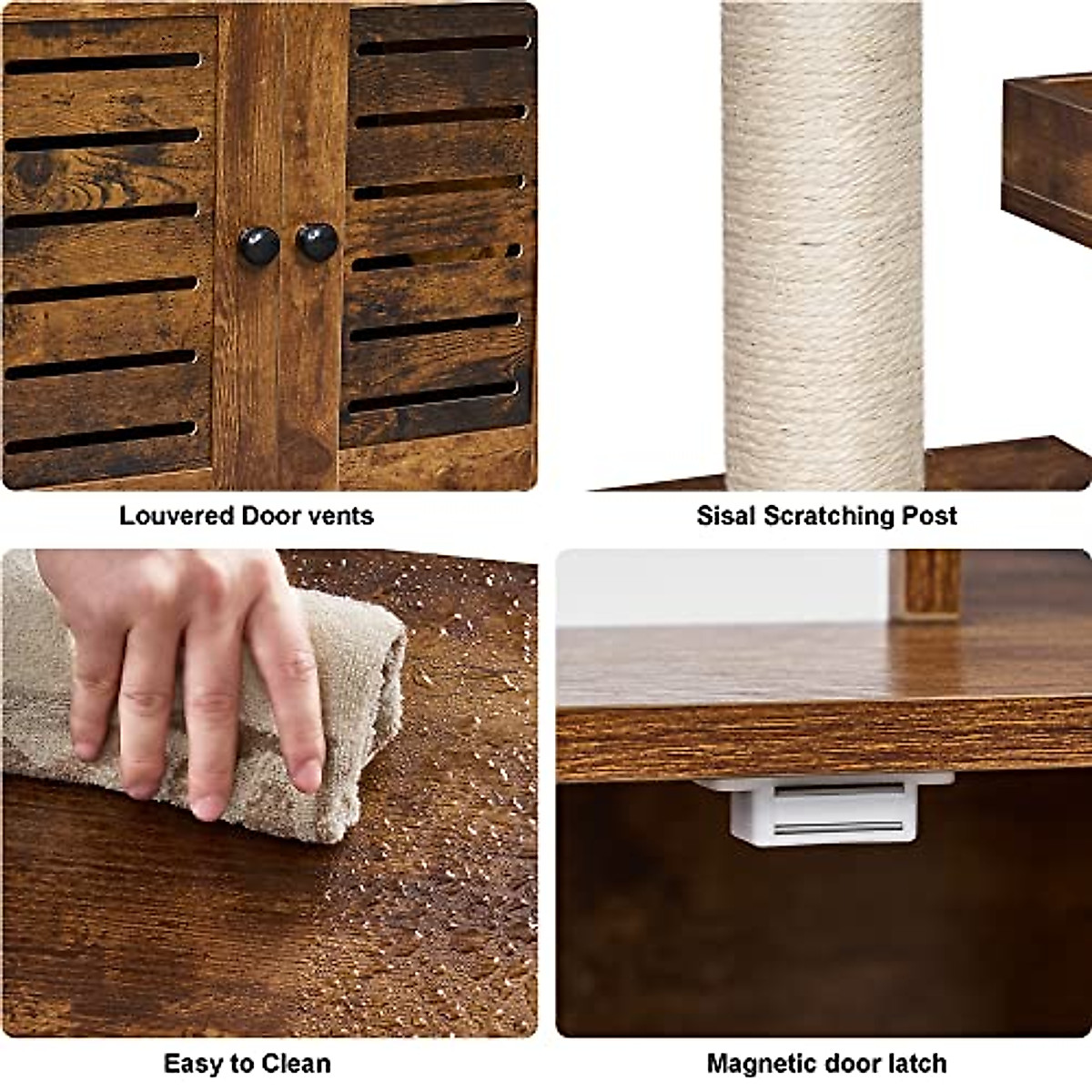 Louvered Door vents

Sisal Scratching Post

Easy to Clean

Magnetic door latch