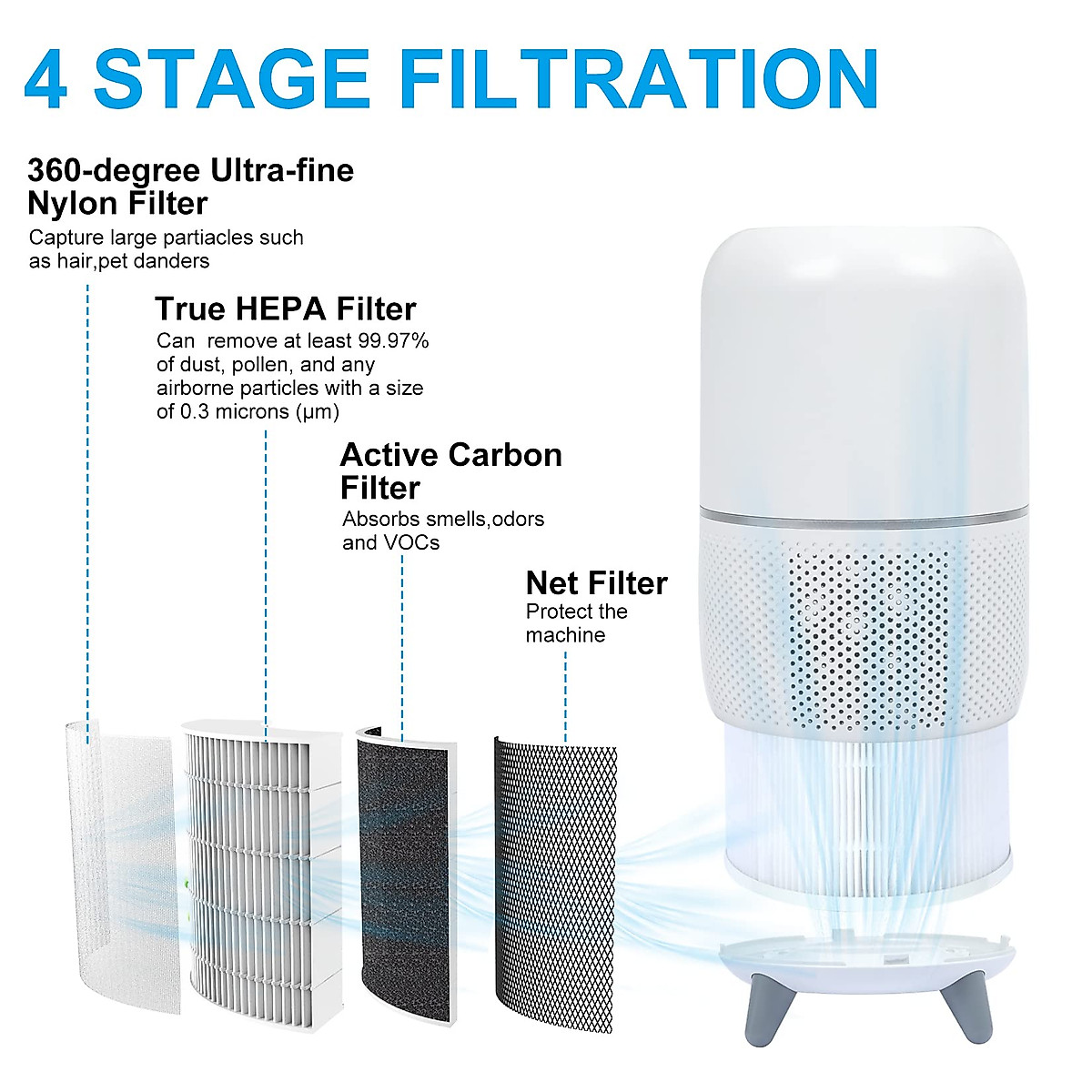 4 STAGE FILTRATION

360-degree Ultra-fine Nylon Filter
Capture large partiacles such as hair,pet danders

True HEPA Filter
Can remove at least 99.97% of dust, pollen, and any airborne particles with a size of 0.3 microns (μm)

Active Carbon Filter
Absorbs smells,odors and VOCs

Net Filter
Protect the machine