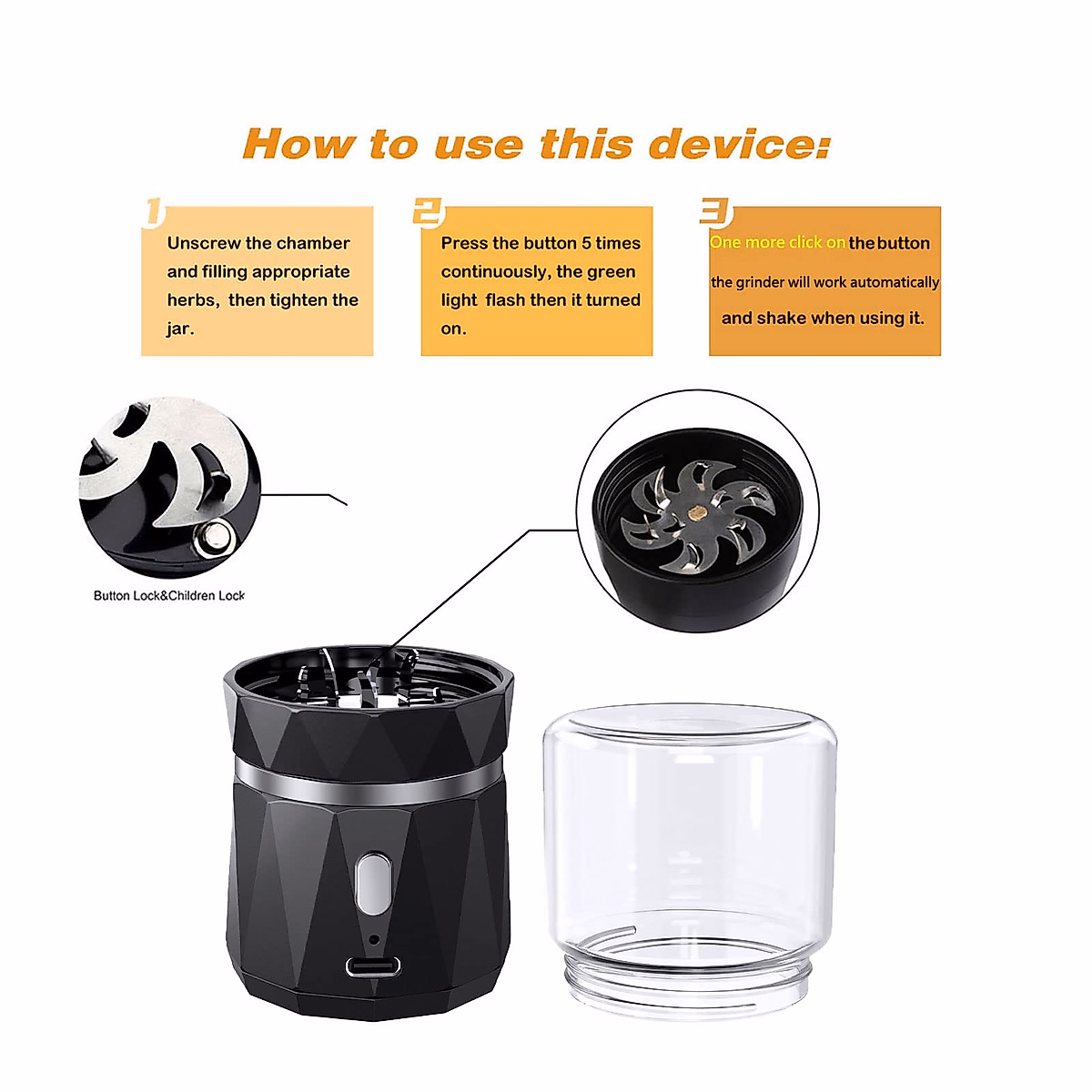 How to use this device:

1

Unscrew the chamber and filling appropriate herbs, then tighten the jar.

2

Press the button 5 times continuously, the green light flash then it turned on.

3

One more click on the button

the grinder will work automatically

and shake when using it.

Button Lock&Children Lock