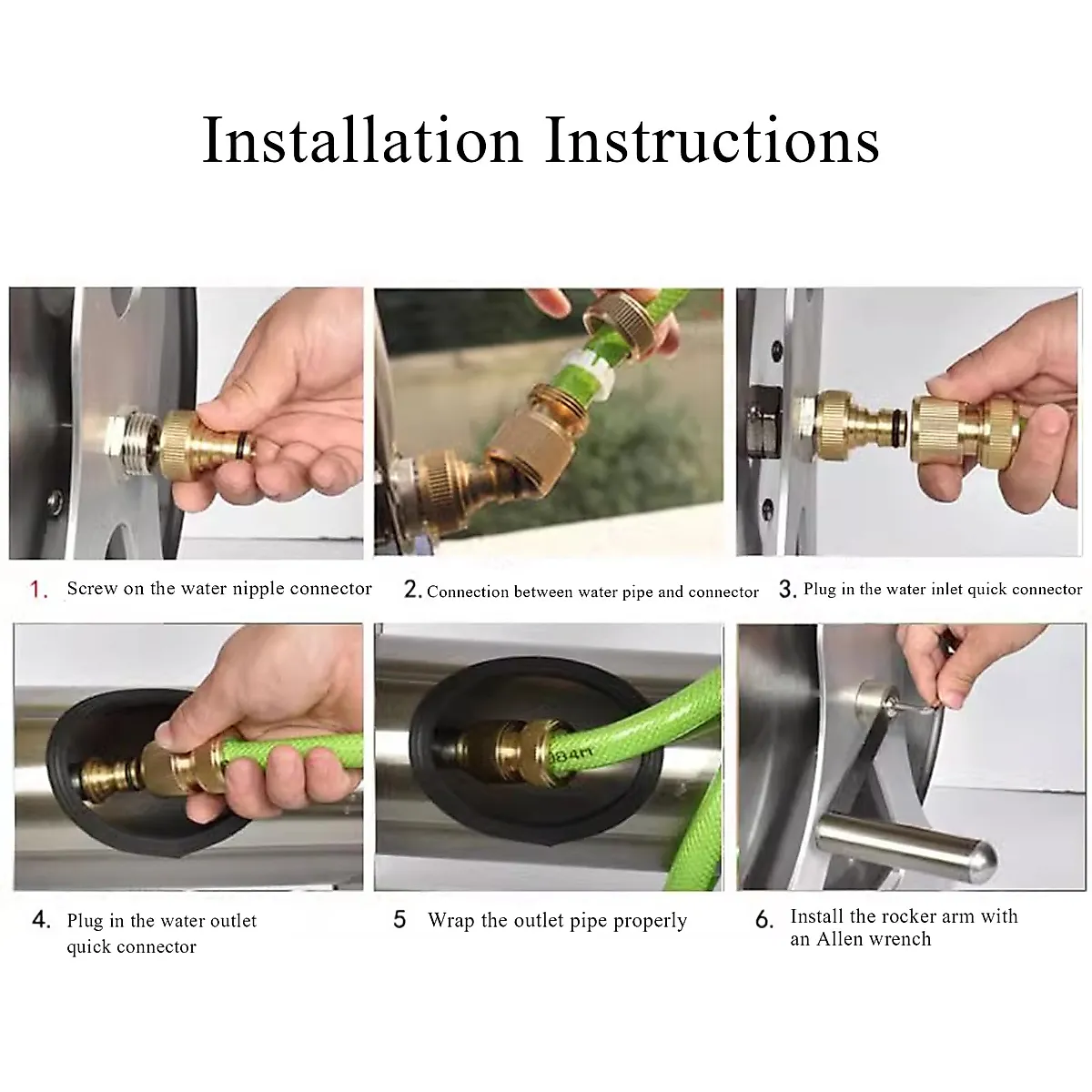 Installation Instructions

1. Screw on the water nipple connector

2. Connection between water pipe and connector

3. Plug in the water inlet quick connector

4. Plug in the water outlet quick connector

5 Wrap the outlet pipe properly

6. Install the rocker arm with an Allen wrench