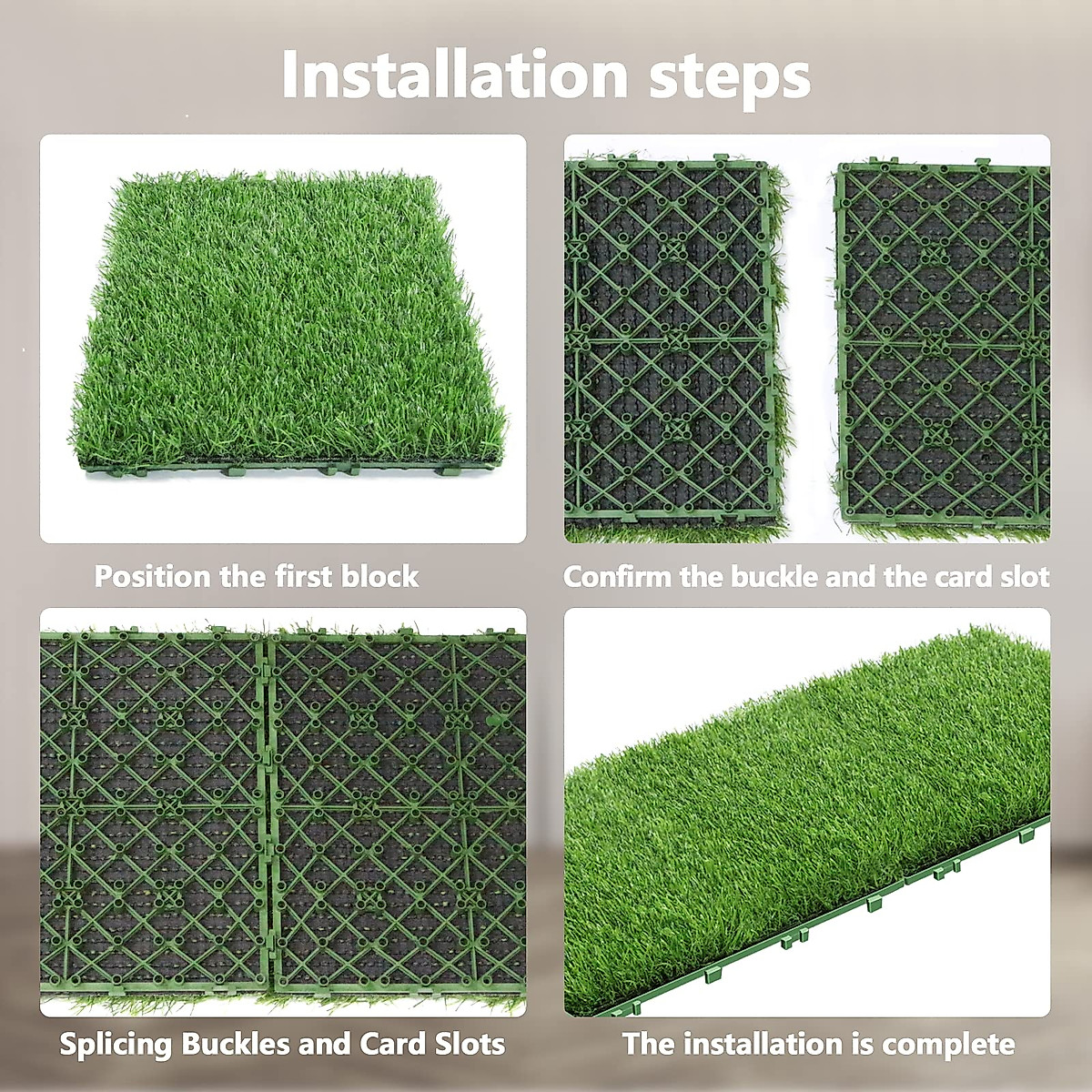 Installation steps

Position the first block

Confirm the buckle and the card slot

Splicing Buckles and Card Slots

The installation is complete