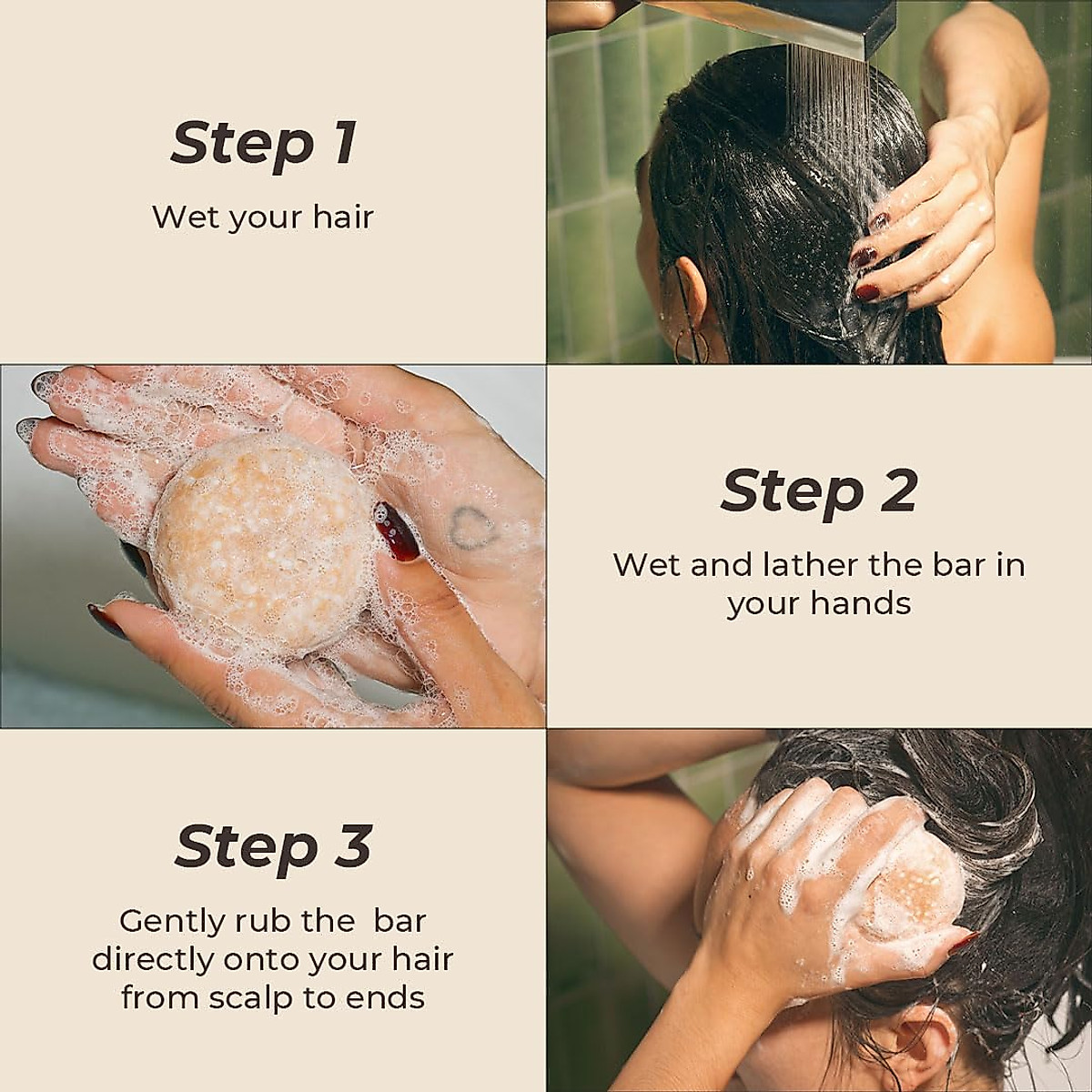 Step 1

Wet your hair

Step 2

Wet and lather the bar in your hands

Step 3

Gently rub the  bar directly onto your hair from scalp to ends