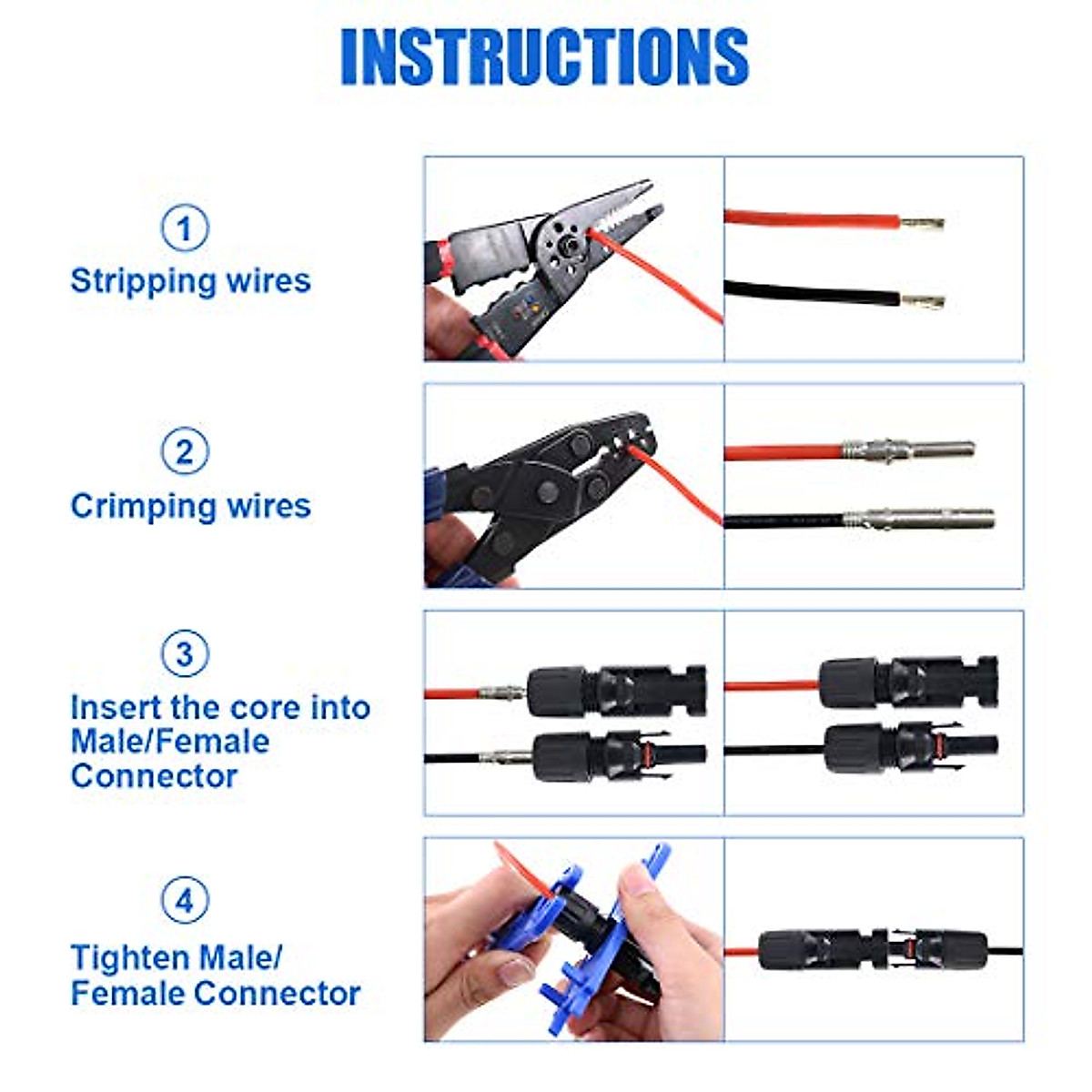 INSTRUCTIONS

1
Stripping wires

2
Crimping wires

3
Insert the core into Male/Female Connector

4
Tighten Male/ Female Connector