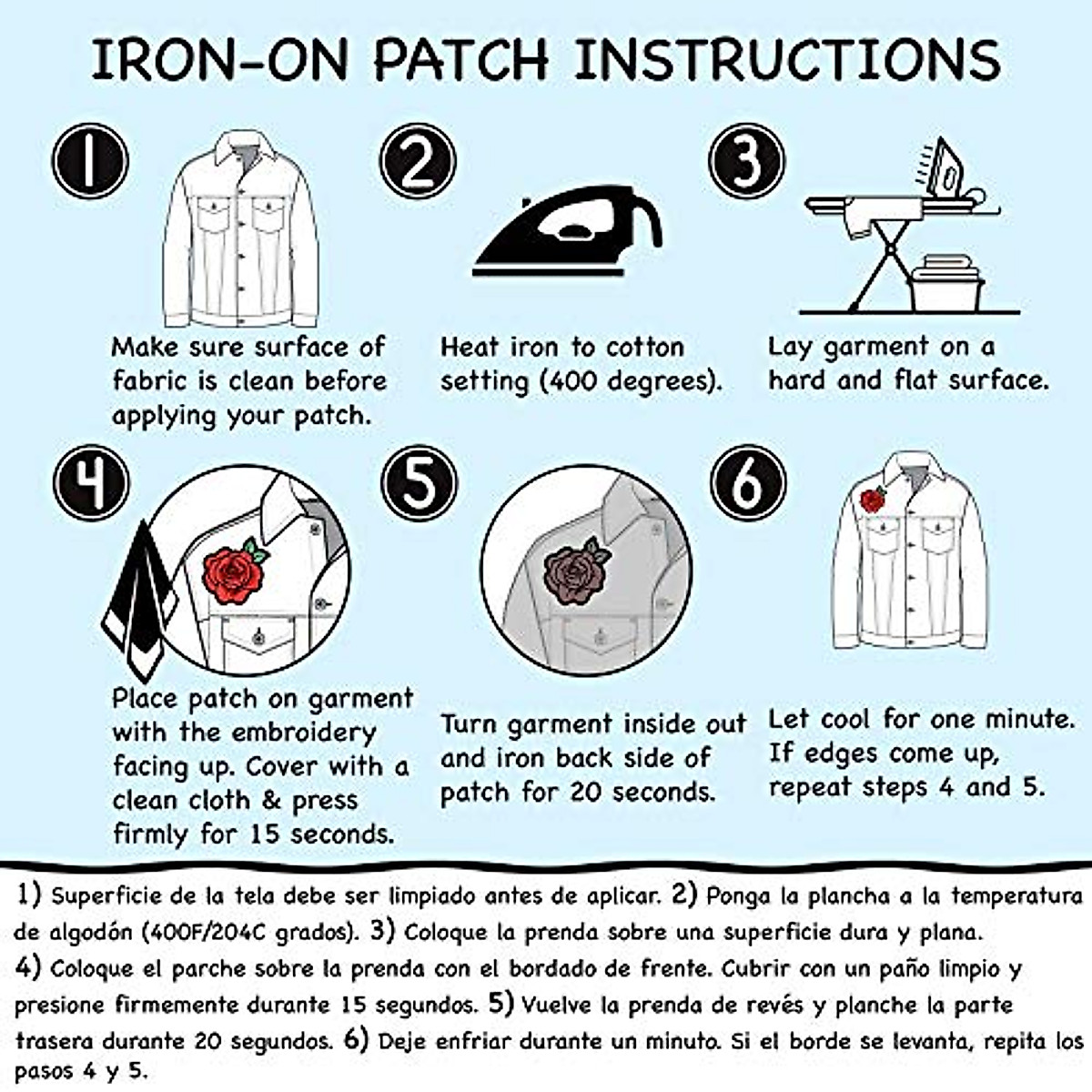 IRON-ON PATCH INSTRUCTIONS

1

Make sure surface of fabric is clean before applying your patch.

2

Heat iron to cotton setting (400 degrees).

3

Lay garment on a hard and flat surface.

4

Place patch on garment with the embroidery facing up. Cover with a clean cloth & press firmly for 15 seconds.

5

Turn garment inside out and iron back side of patch for 20 seconds.

6

Let cool for one minute. If edges come up, repeat steps 4 and 5.

1) Superficie de la tela debe ser limpiado antes de aplicar. 2) Ponga la plancha a la temperatura de algodón (400F/204C grados). 3) Coloque la prenda sobre una superficie dura y plana. 4) Coloque el parche sobre la prenda con el bordado de frente. Cubrir con un paño limpio y presione firmemente durante 15 segundos. 5) Vuelve la prenda de revés y planche la parte trasera durante 20 segundos. 6) Deje enfriar durante un minuto. Si el borde se levanta, repita los pasos 4 y 5.