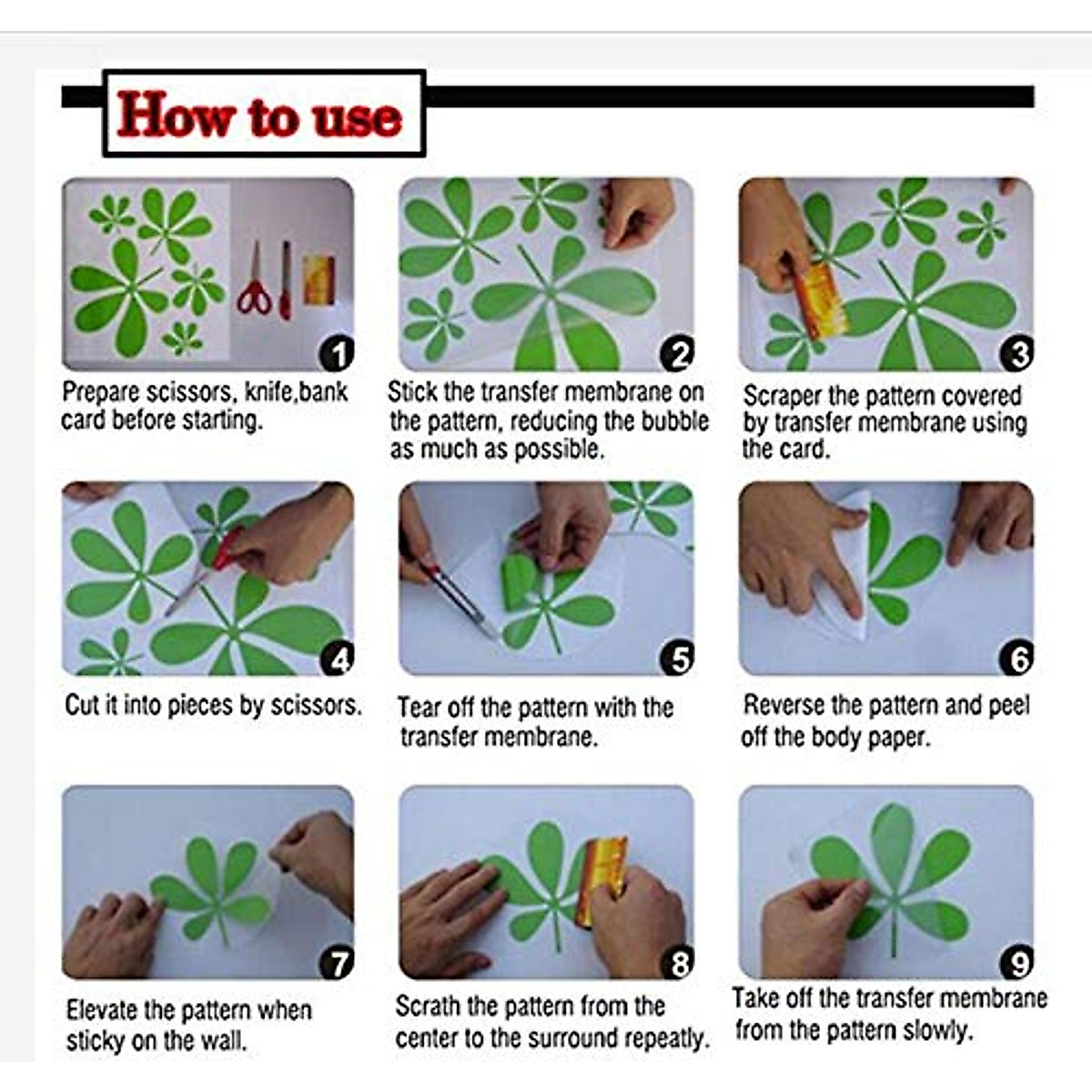 How to use

1
Prepare scissors, knife,bank card before starting.

2
Stick the transfer membrane on the pattern, reducing the bubble as much as possible.

3
Scraper the pattern covered by transfer membrane using the card.

4
Cut it into pieces by scissors.

5
Tear off the pattern with the transfer membrane.

6
Reverse the pattern and peel off the body paper.

7
Elevate the pattern when sticky on the wall.

8
Scrath the pattern from the center to the surround repeatly.

9
Take off the transfer membrane from the pattern slowly.