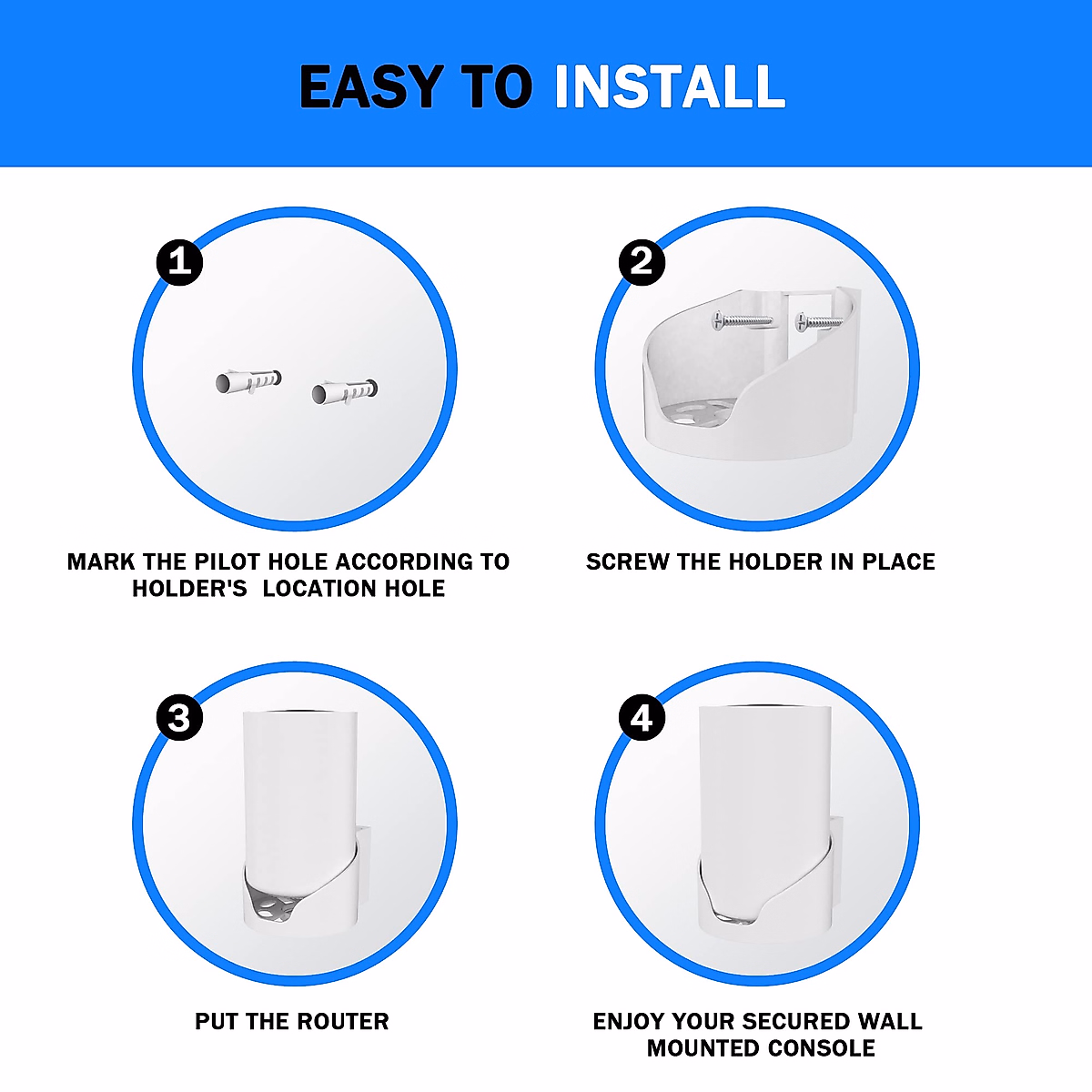 EASY TO INSTALL

1

MARK THE PILOT HOLE ACCORDING TO HOLDER'S LOCATION HOLE

2

SCREW THE HOLDER IN PLACE

3

PUT THE ROUTER

4

ENJOY YOUR SECURED WALL MOUNTED CONSOLE