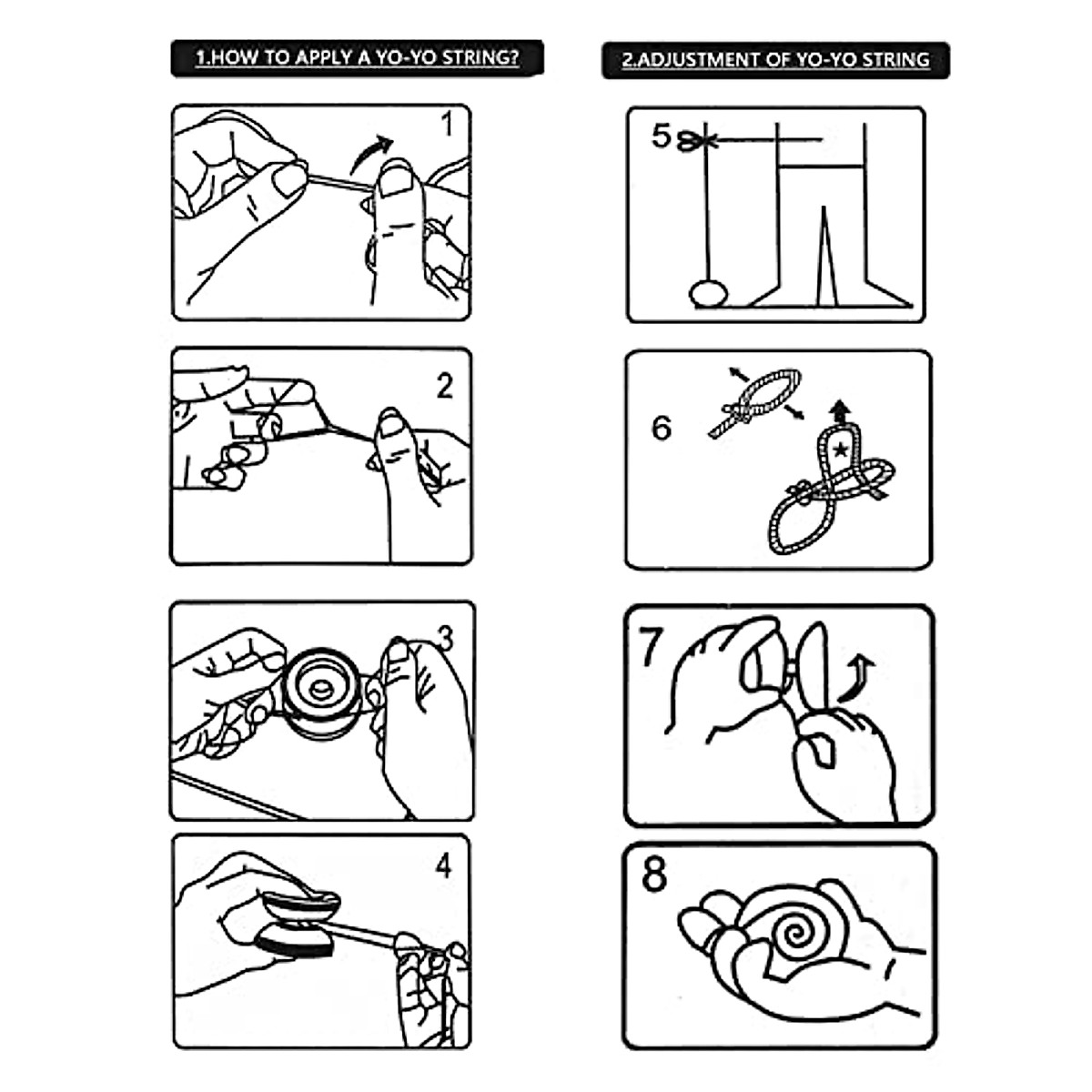 1.HOW TO APPLY A YO-YO STRING?

1

2

3

4

2.ADJUSTMENT OF YO-YO STRING

5

6

7

8