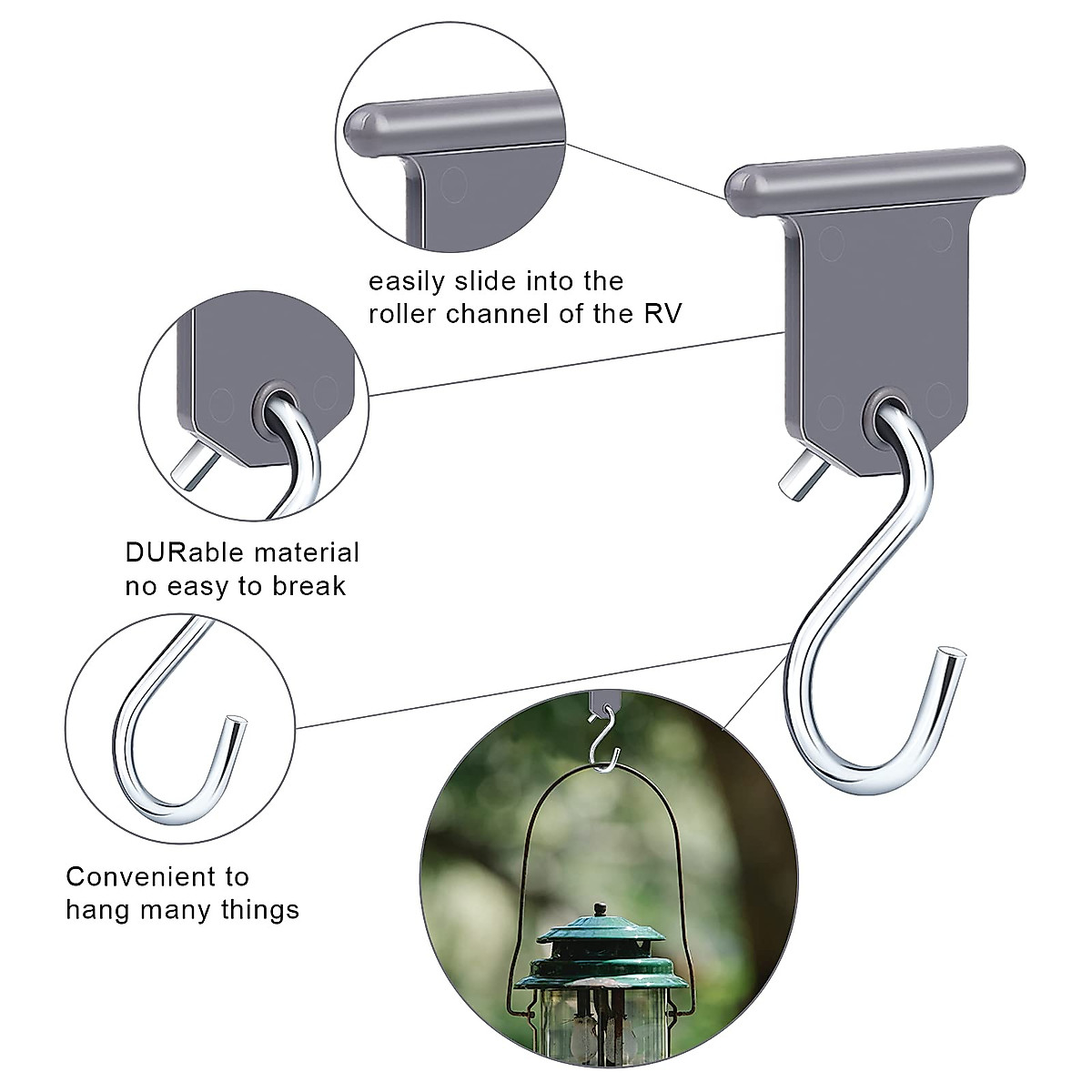 easily slide into the roller channel of the RV

DURable material no easy to break

Convenient to hang many things