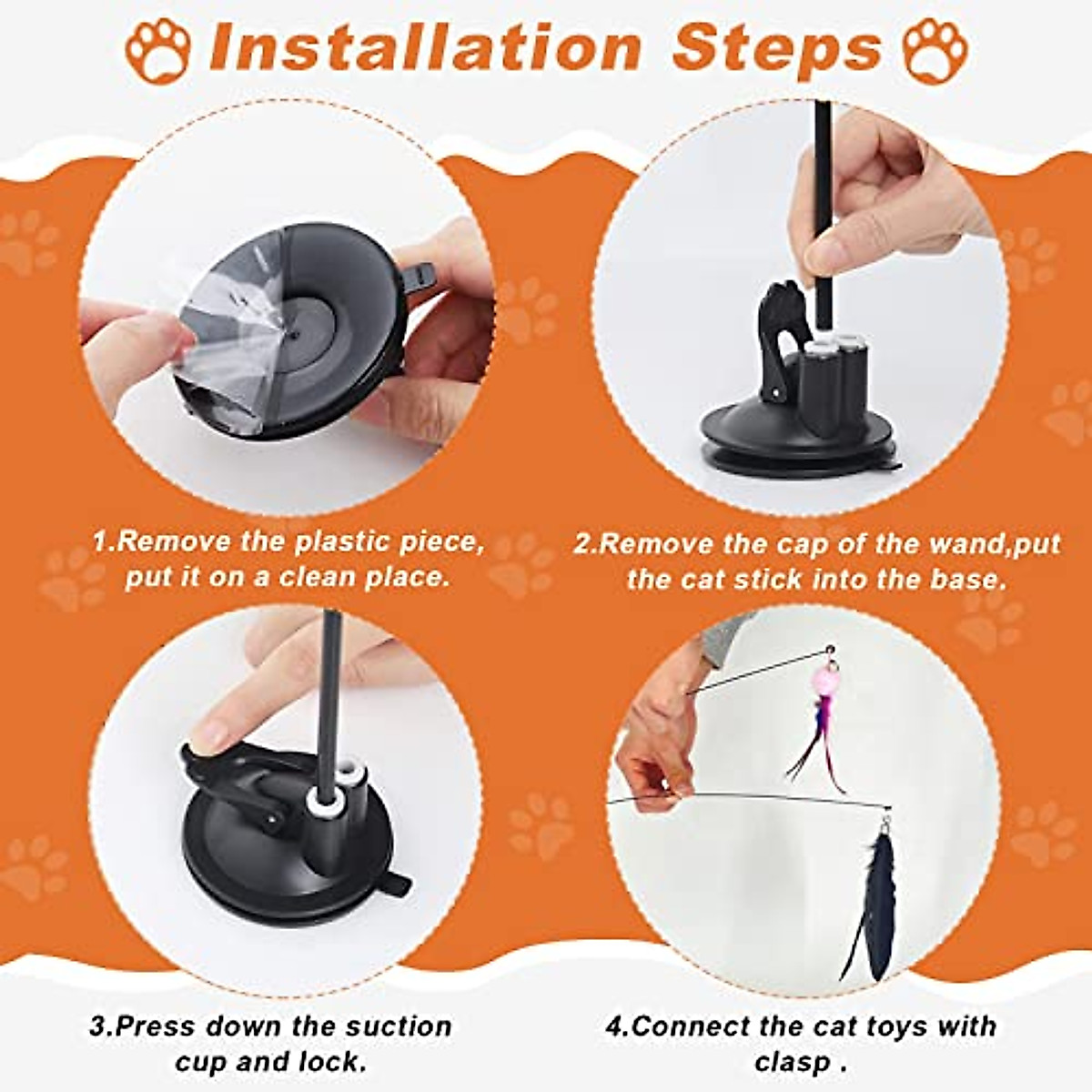 Installation Steps

1.Remove the plastic piece, put it on a clean place.

2.Remove the cap of the wand,put the cat stick into the base.

3.Press down the suction cup and lock.

4.Connect the cat toys with clasp .