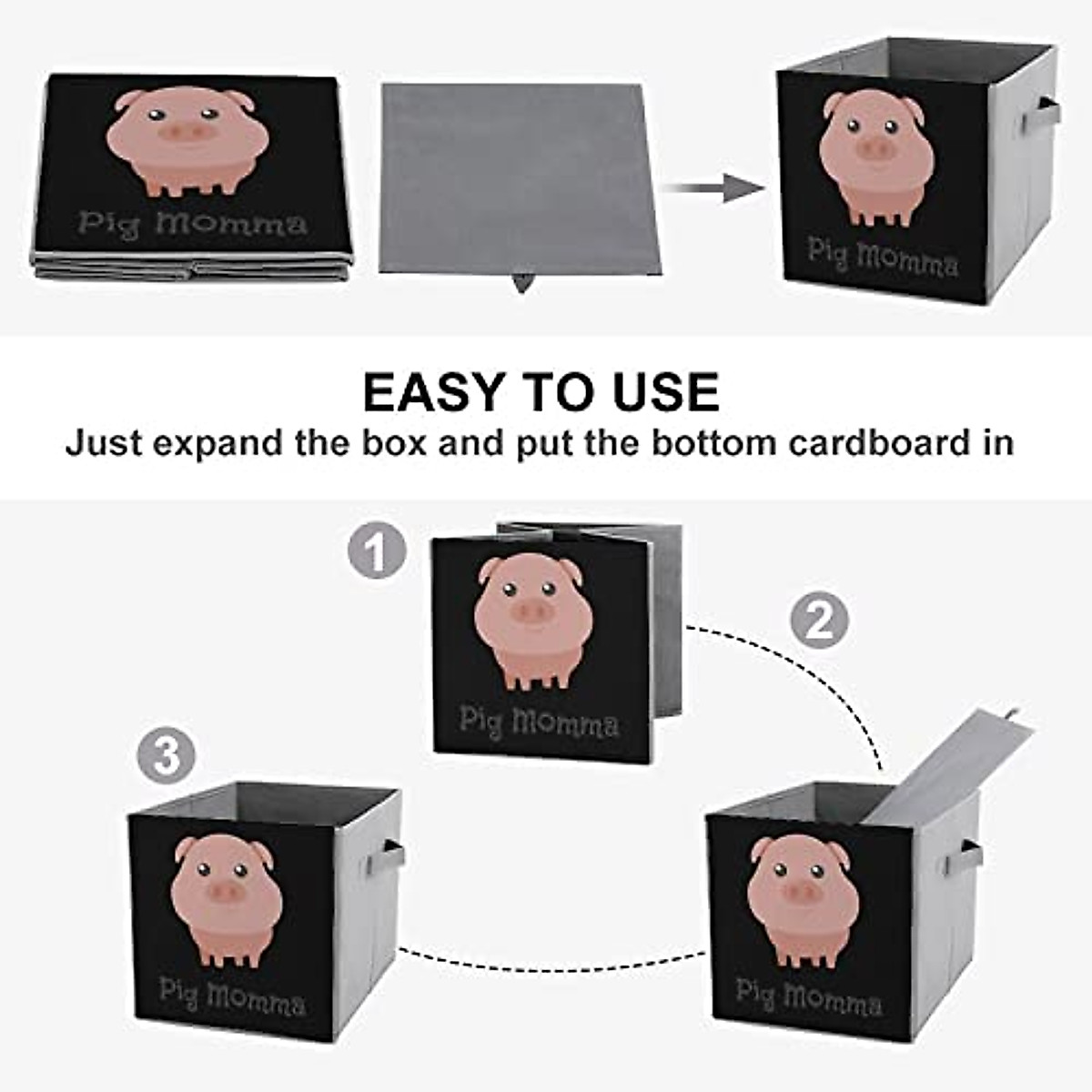 Pig Momma

Pig Momma

EASY TO USE
Just expand the box and put the bottom cardboard in

1

Pig Momma

2

3

Pig Momma

Pig Momma