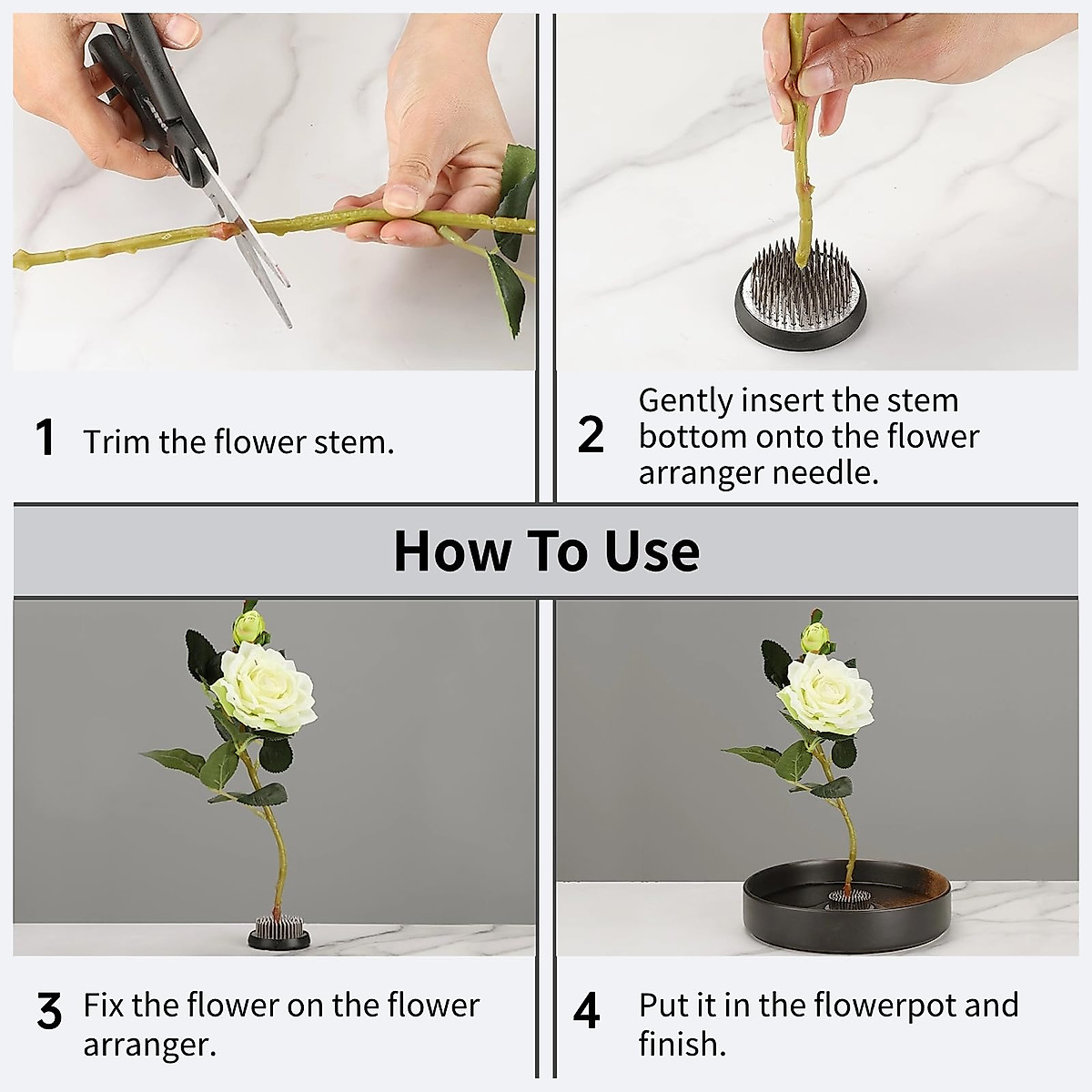 1 Trim the flower stem.

2 Gently insert the stem bottom onto the flower arranger needle.

How To Use

3 Fix the flower on the flower arranger.

4 Put it in the flowerpot and finish.