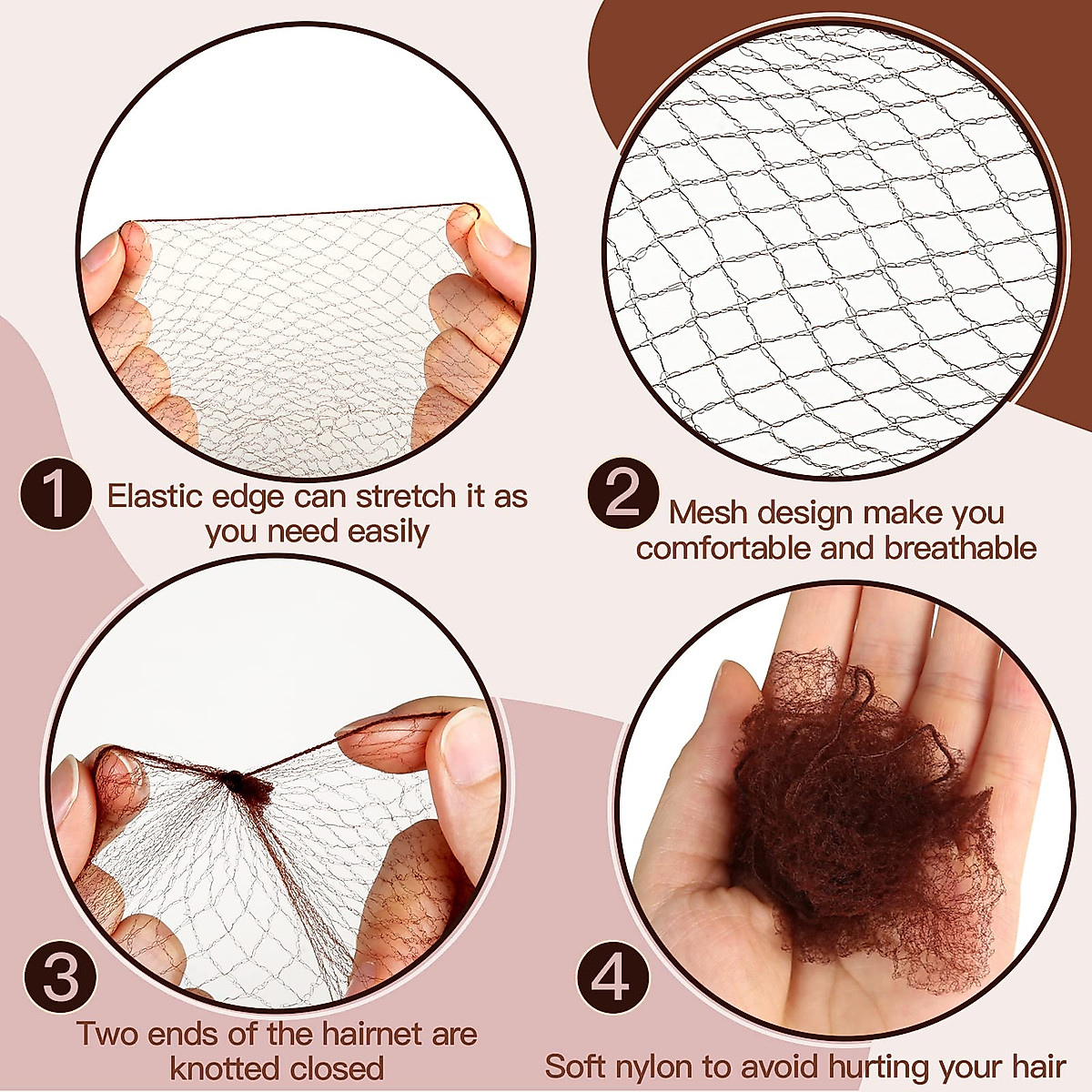 1 Elastic edge can stretch it as you need easily

2 Mesh design make you comfortable and breathable

3 Two ends of the hairnet are knotted closed

4 Soft nylon to avoid hurting your hair