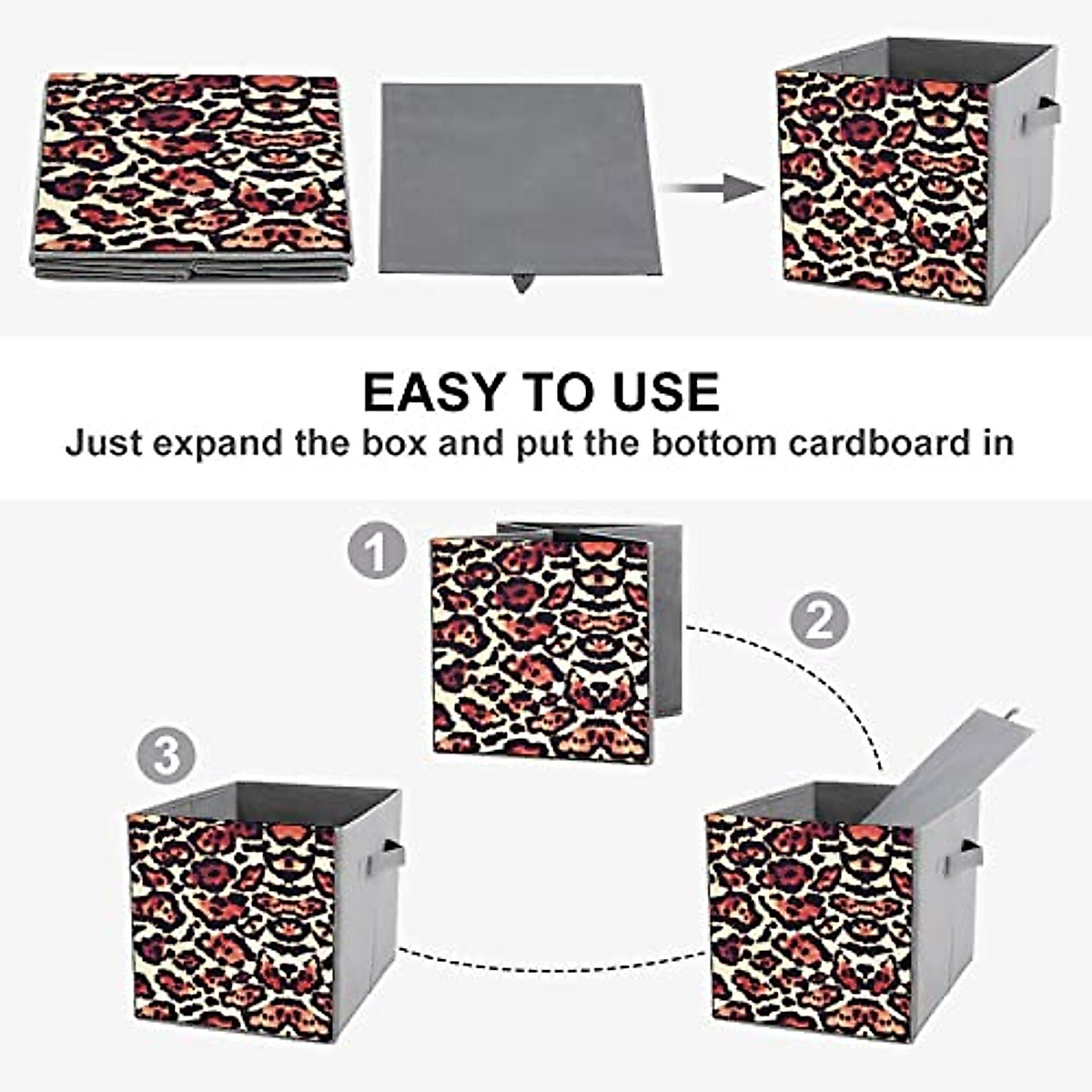 EASY TO USE
Just expand the box and put the bottom cardboard in

1

2

3