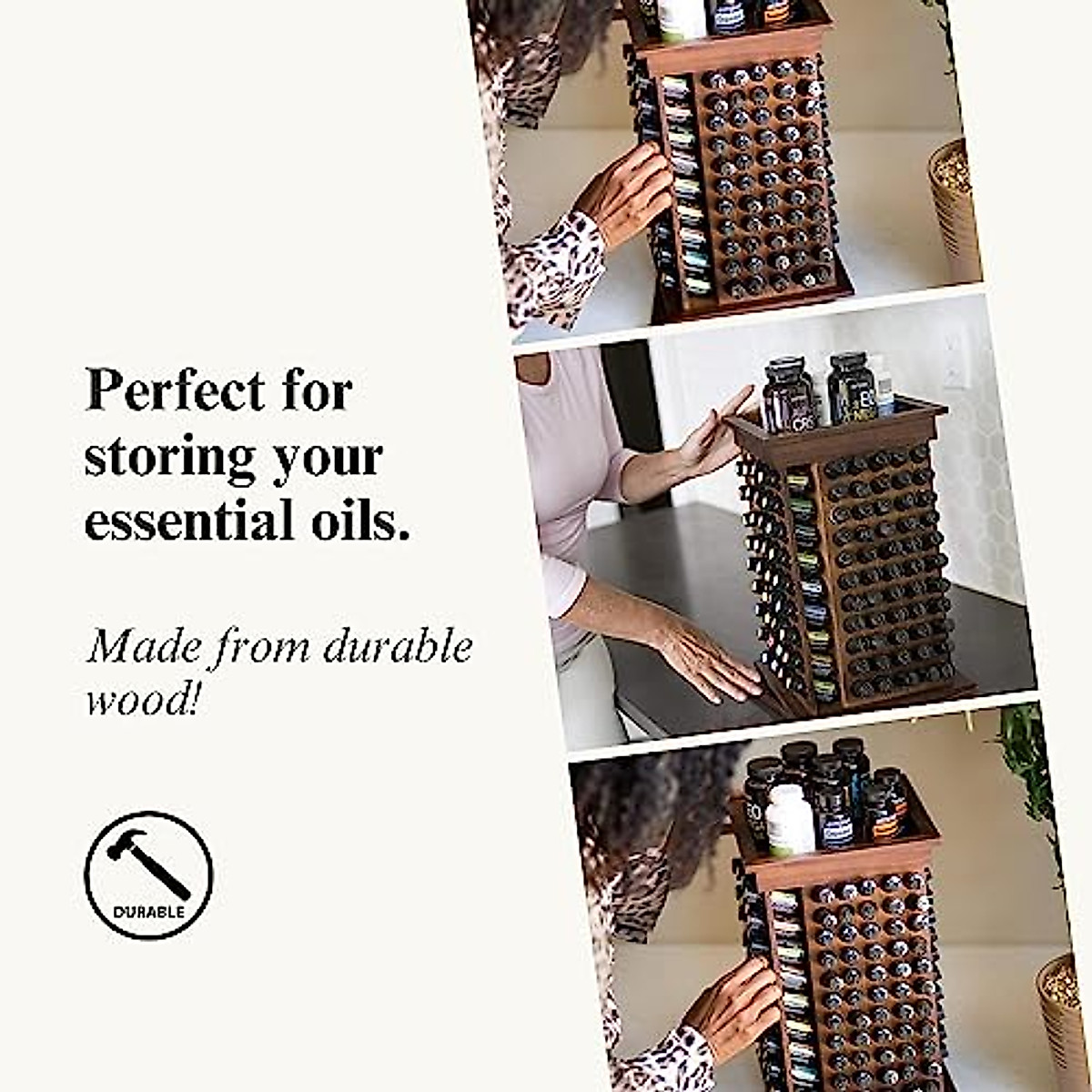 Perfect for storing your essential oils.

Made from durable wood!

DURABLE