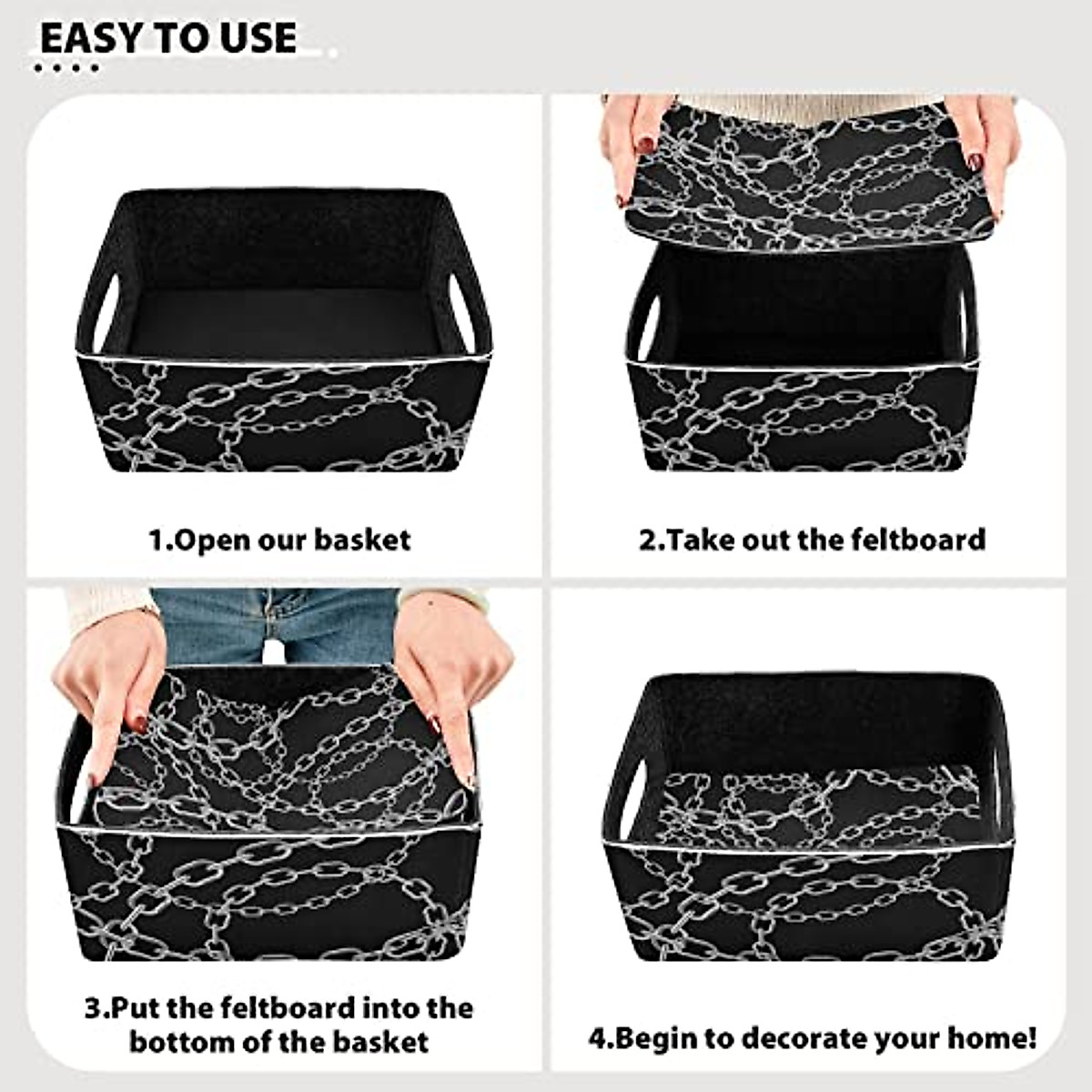 EASY TO USE

1.Open our basket

2.Take out the feltboard

3.Put the feltboard into the bottom of the basket

4.Begin to decorate your home!