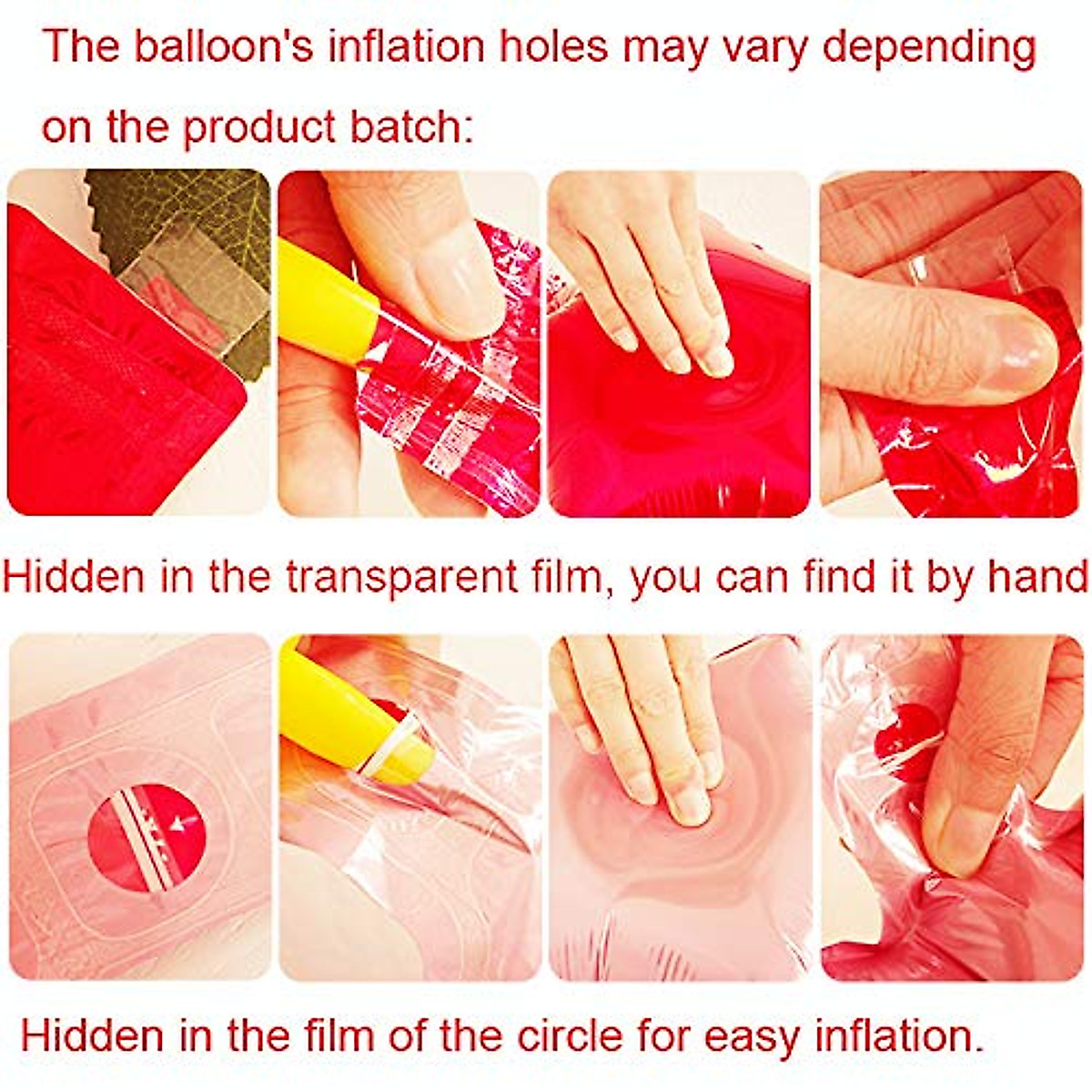 The balloon's inflation holes may vary depending on the product batch:

Hidden in the transparent film, you can find it by hand

Hidden in the film of the circle for easy inflation.