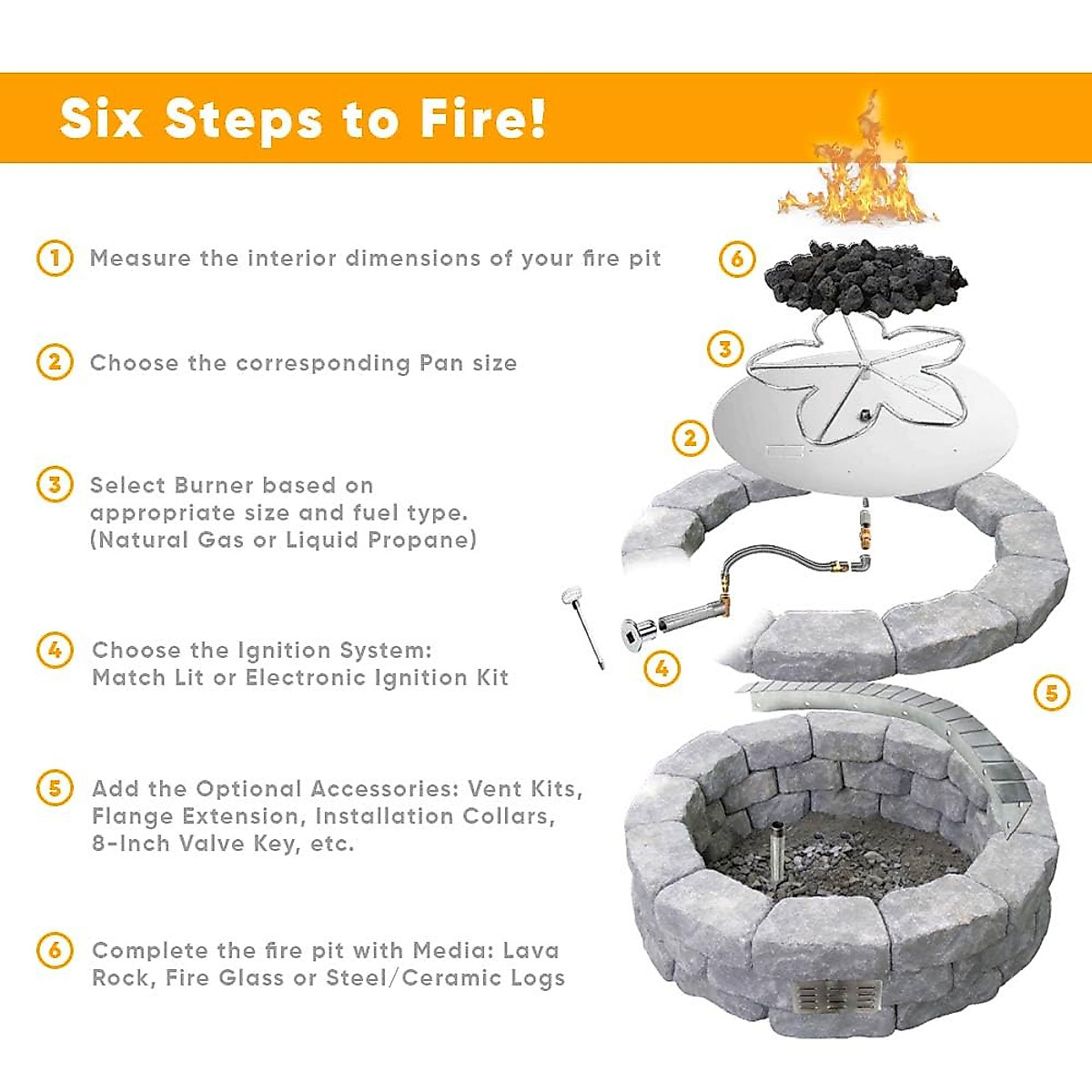 Six Steps to Fire!

1 Measure the interior dimensions of your fire pit

2 Choose the corresponding Pan size

3 Select Burner based on appropriate size and fuel type. (Natural Gas or Liquid Propane)

4 Choose the Ignition System: Match Lit or Electronic Ignition Kit

5 Add the Optional Accessories: Vent Kits, Flange Extension, Installation Collars, 8-Inch Valve Key, etc.

6 Complete the fire pit with Media: Lava Rock, Fire Glass or Steel/Ceramic Logs

6

3

2

4

5