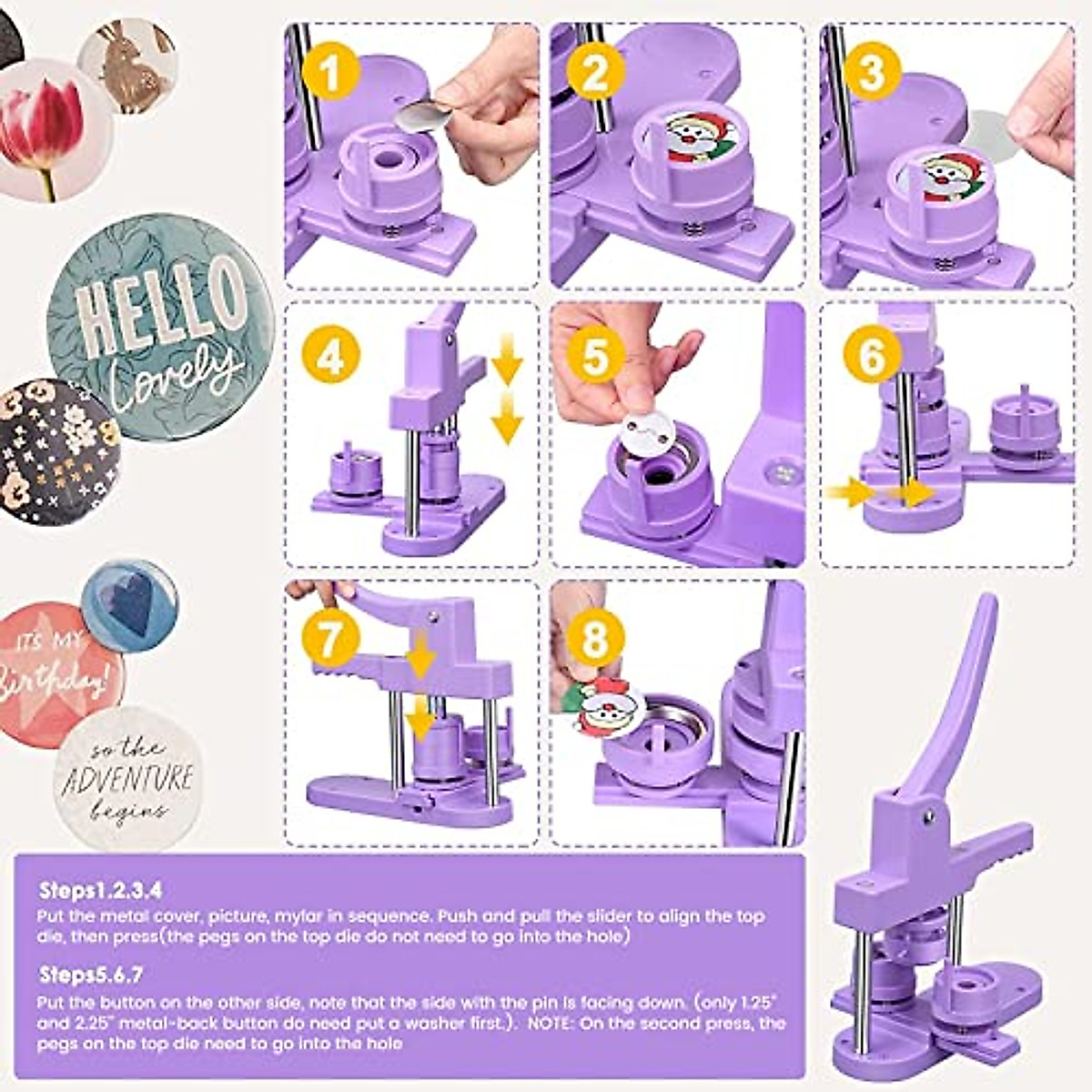 HELLO Lovely

IT'S MY Birthday!

so the ADVENTURE begins

1

2

3

4

5

6

7

8

Steps1.2.3.4

Put the metal cover, picture, mylar in sequence. Push and pull the slider to align the top die, then press(the pegs on the top die do not need to go into the hole)

Steps5.6.7

Put the button on the other side, note that the side with the pin is facing down. (only 1.25" and 2.25" metal-back button do need put a washer first.). NOTE: On the second press, the pegs on the top die need to go into the hole