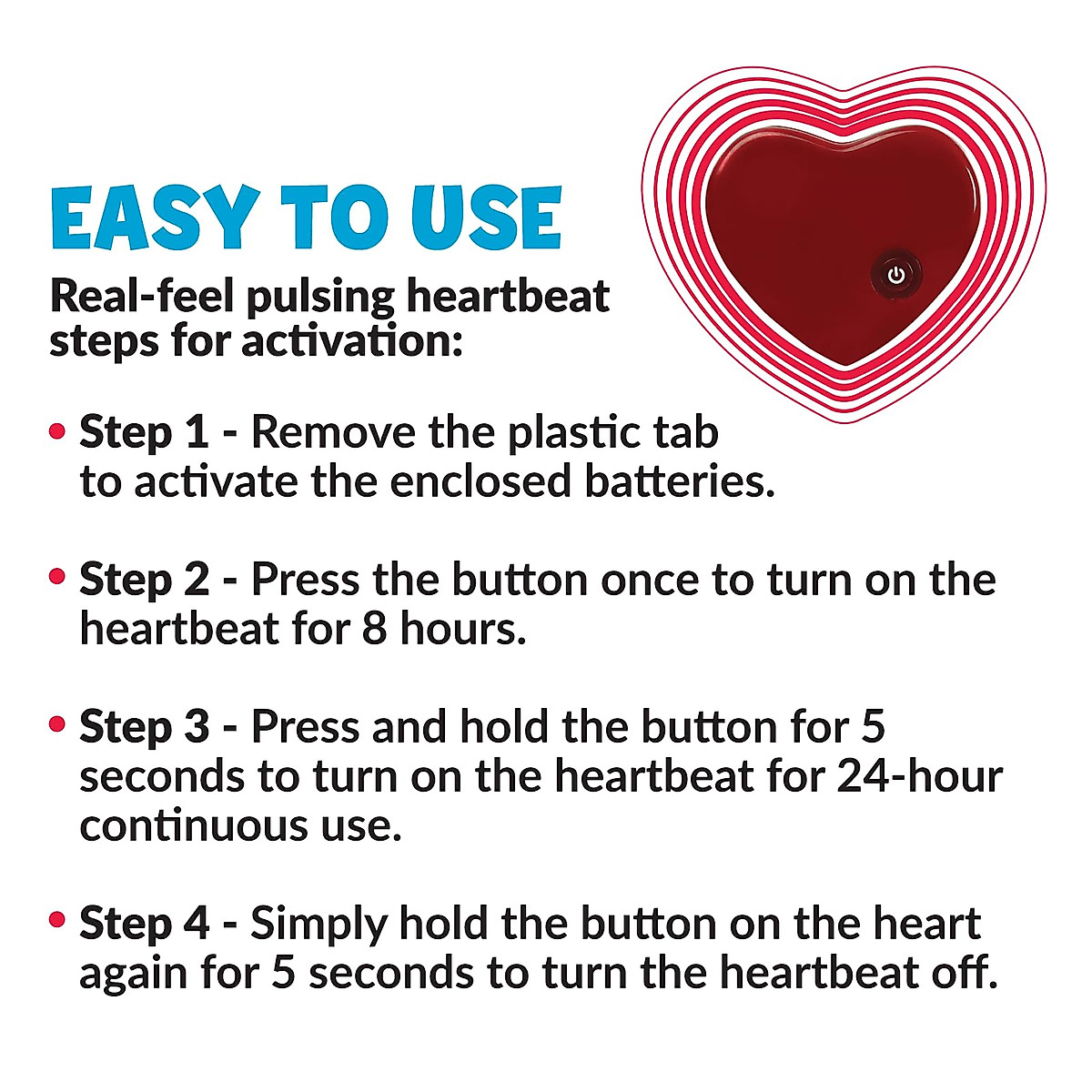 EASY TO USE

Real-feel pulsing heartbeat steps for activation:

• Step 1 - Remove the plastic tab to activate the enclosed batteries.

• Step 2 - Press the button once to turn on the heartbeat for 8 hours.

• Step 3 - Press and hold the button for 5 seconds to turn on the heartbeat for 24-hour continuous use.

• Step 4 - Simply hold the button on the heart again for 5 seconds to turn the heartbeat off.