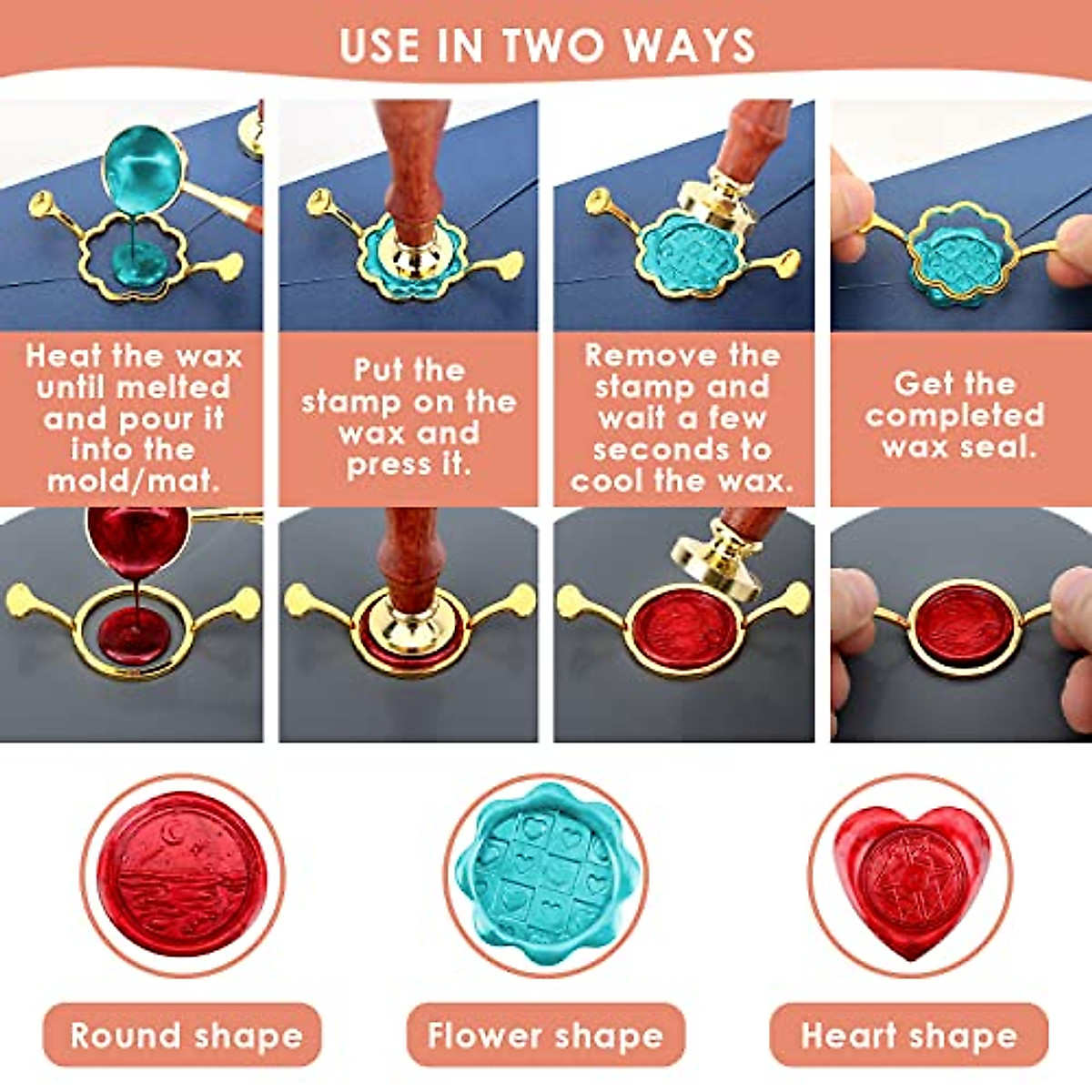 USE IN TWO WAYS

Heat the wax until melted and pour it into the mold/mat.

Put the stamp on the wax and press it.

Remove the stamp and wait a few seconds to cool the wax.

Get the completed wax seal.

Round shape

Flower shape

Heart shape