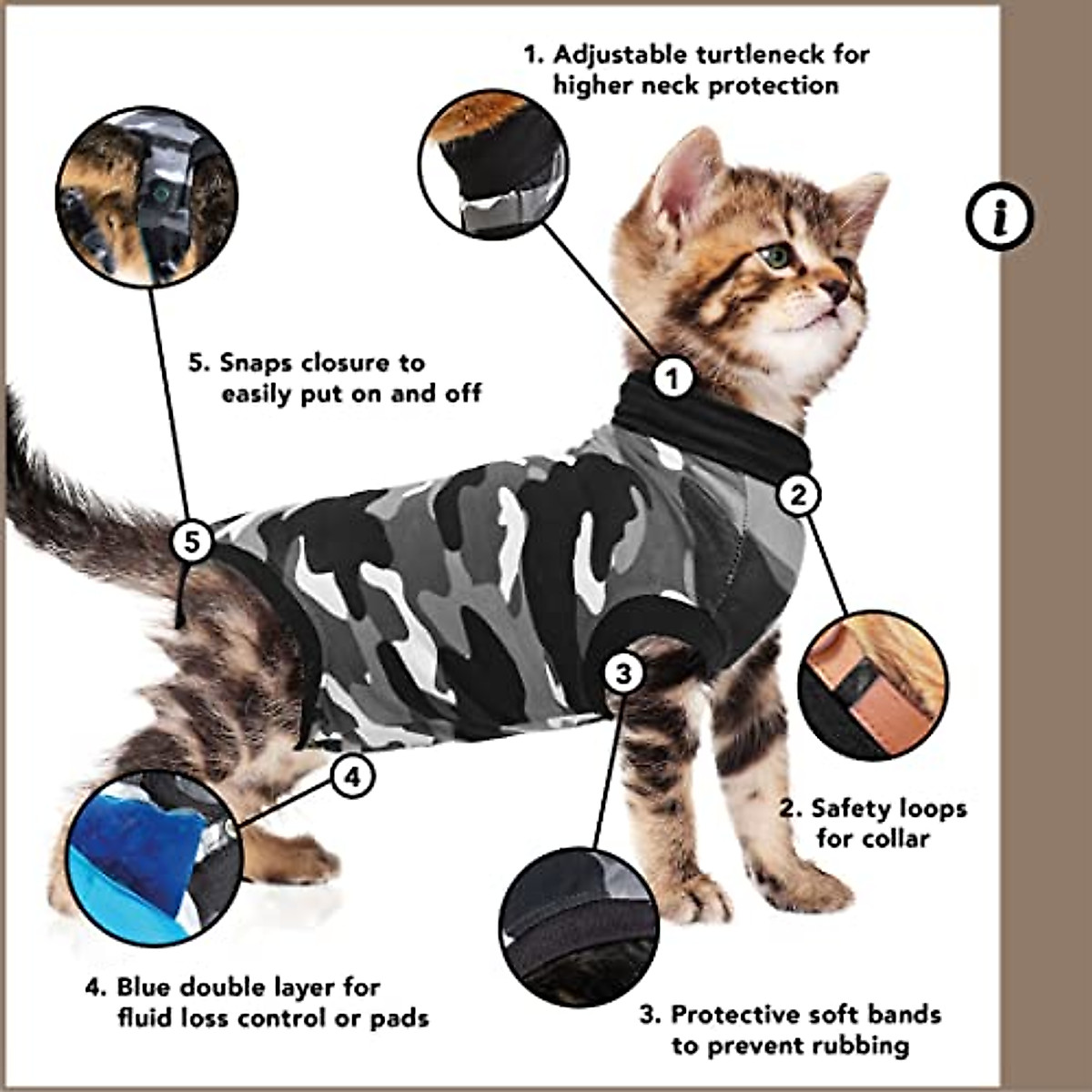 1. Adjustable turtleneck for higher neck protection

i

5. Snaps closure to easily put on and off

1

2

5

3

4

2. Safety loops for collar

4. Blue double layer for fluid loss control or pads

3. Protective soft bands to prevent rubbing