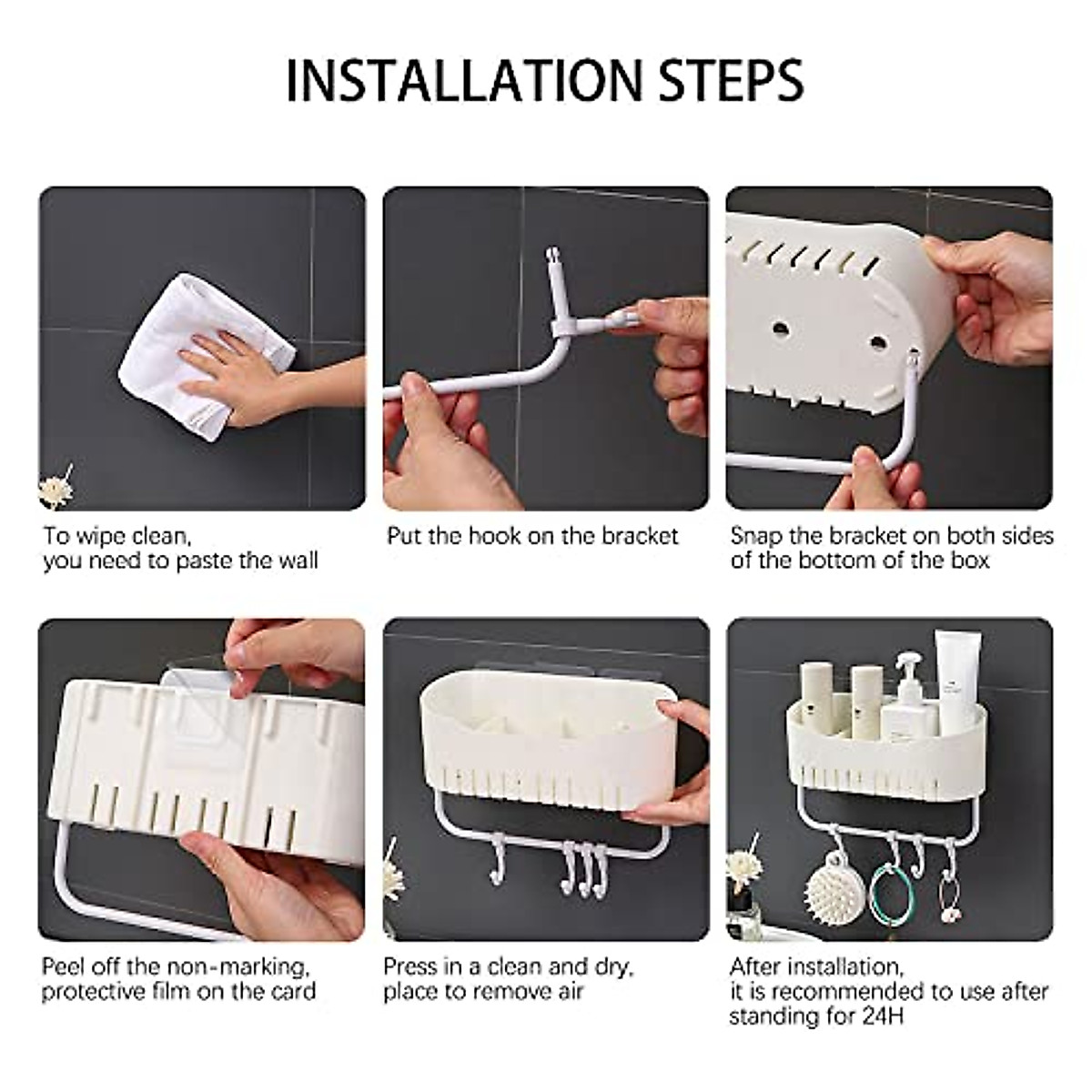 INSTALLATION STEPS

To wipe clean,
you need to paste the wall

Put the hook on the bracket

Snap the bracket on both sides of the bottom of the box

Peel off the non-marking, protective film on the card

Press in a clean and dry, place to remove air

After installation,
it is recommended to use after standing for 24H