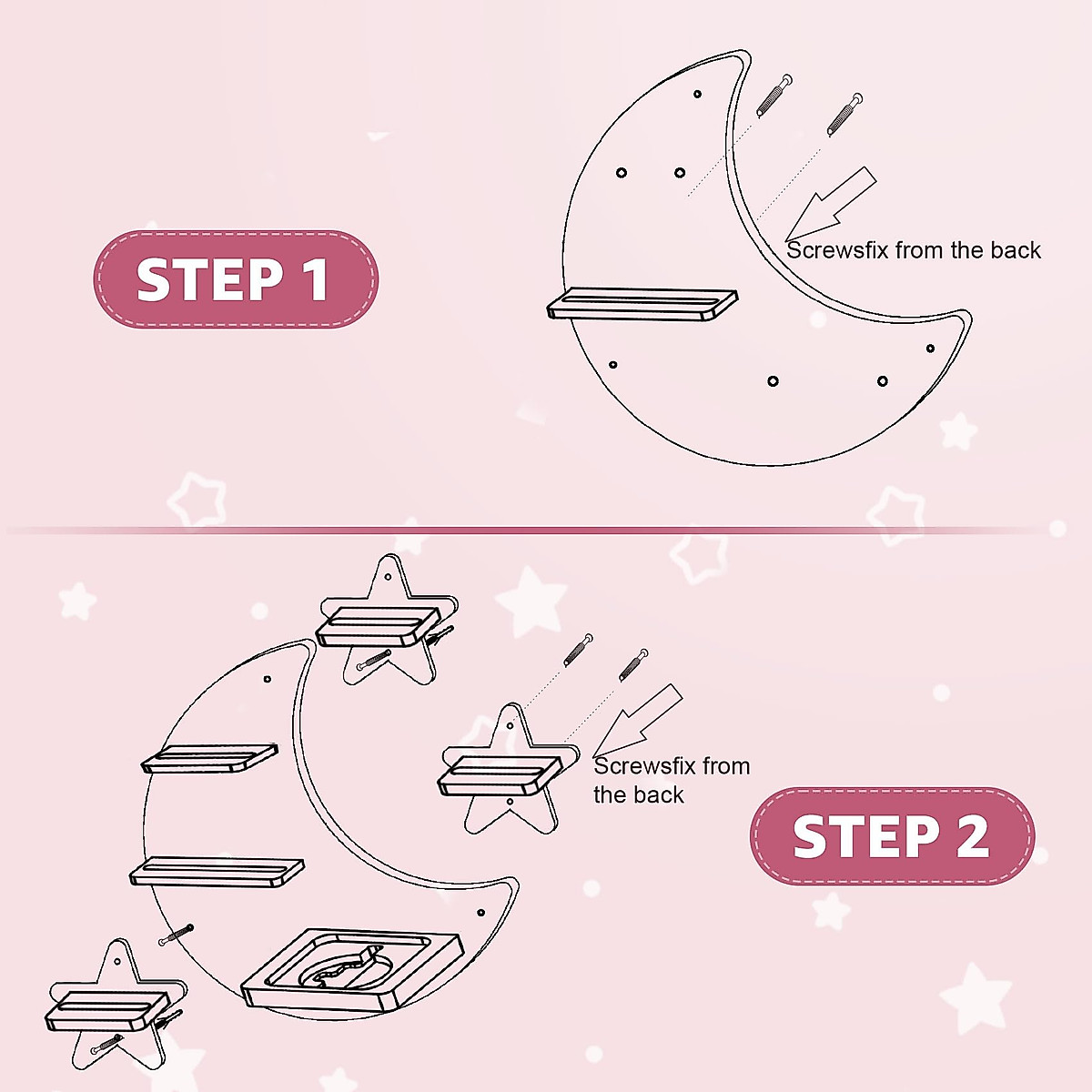 STEP 1

Screwsfix from the back

Screwsfix from the back

STEP 2