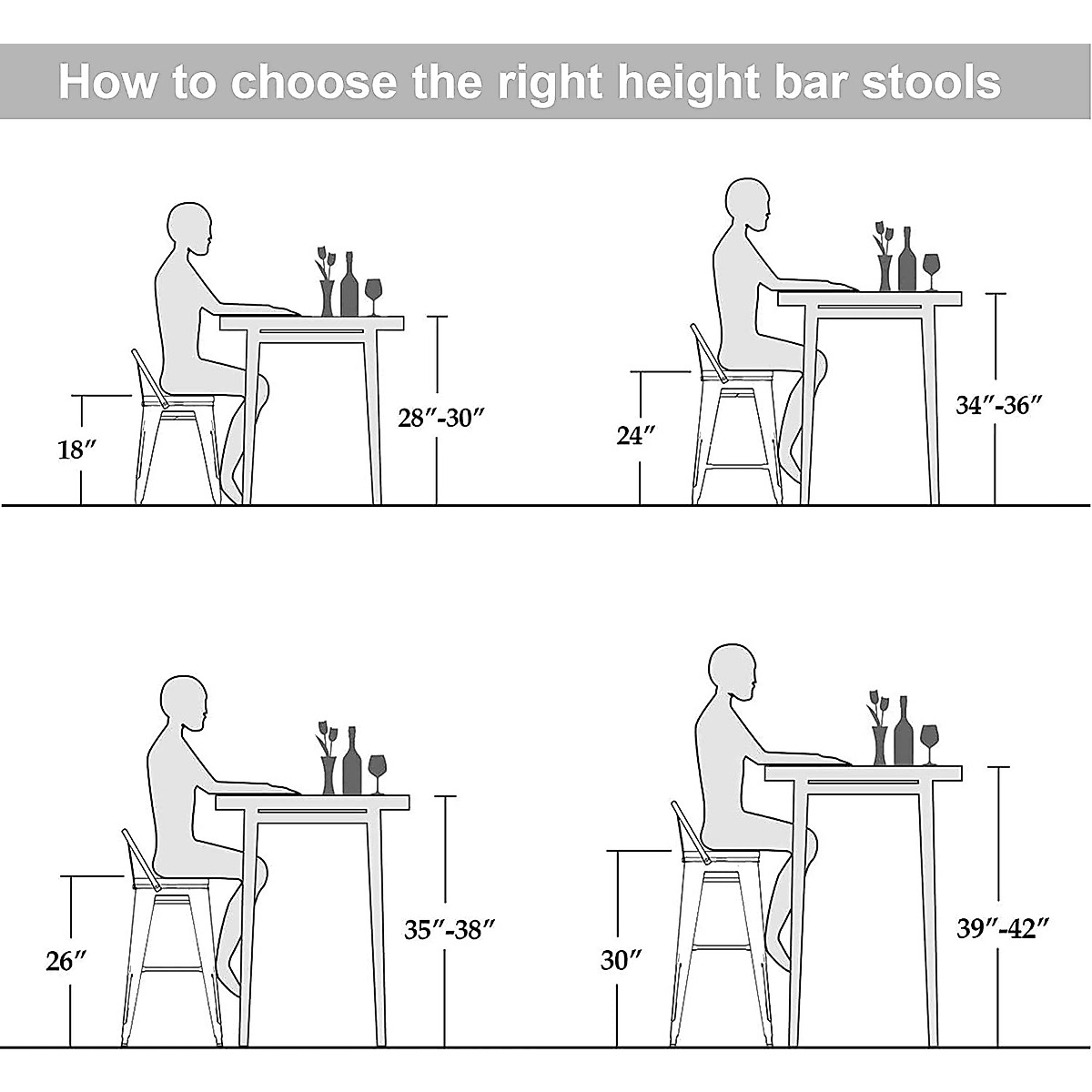 How to choose the right height bar stools

18″

28″-30″

24″

34″-36″

26″

35″-38″

30″

39″-42″