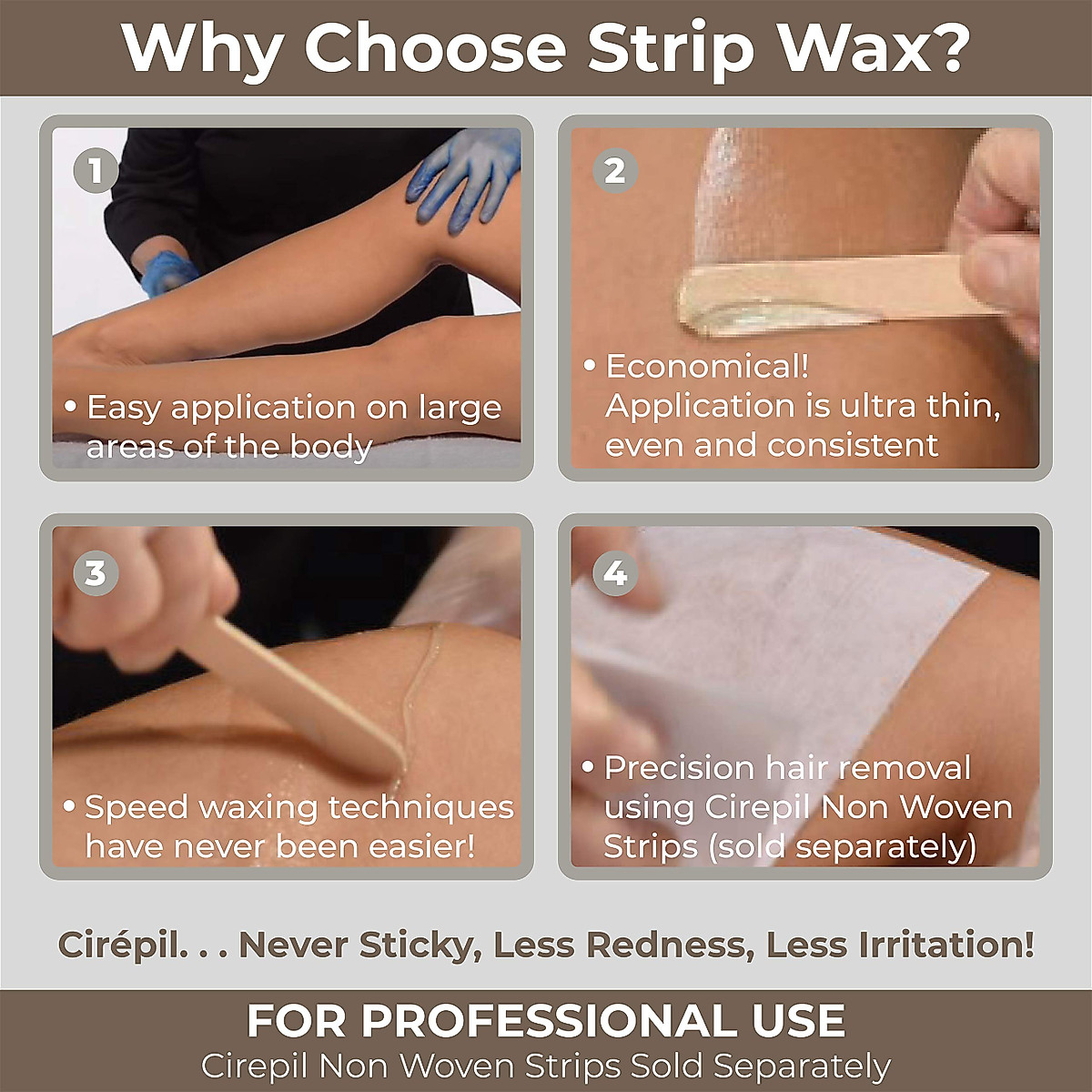 Why Choose Strip Wax?

1

• Easy application on large areas of the body

2

• Economical!
Application is ultra thin, even and consistent

3

• Speed waxing techniques have never been easier!

4

• Precision hair removal using Cirepil Non Woven Strips (sold separately)

Cirépil. . . Never Sticky, Less Redness, Less Irritation!

FOR PROFESSIONAL USE
Cirepil Non Woven Strips Sold Separately