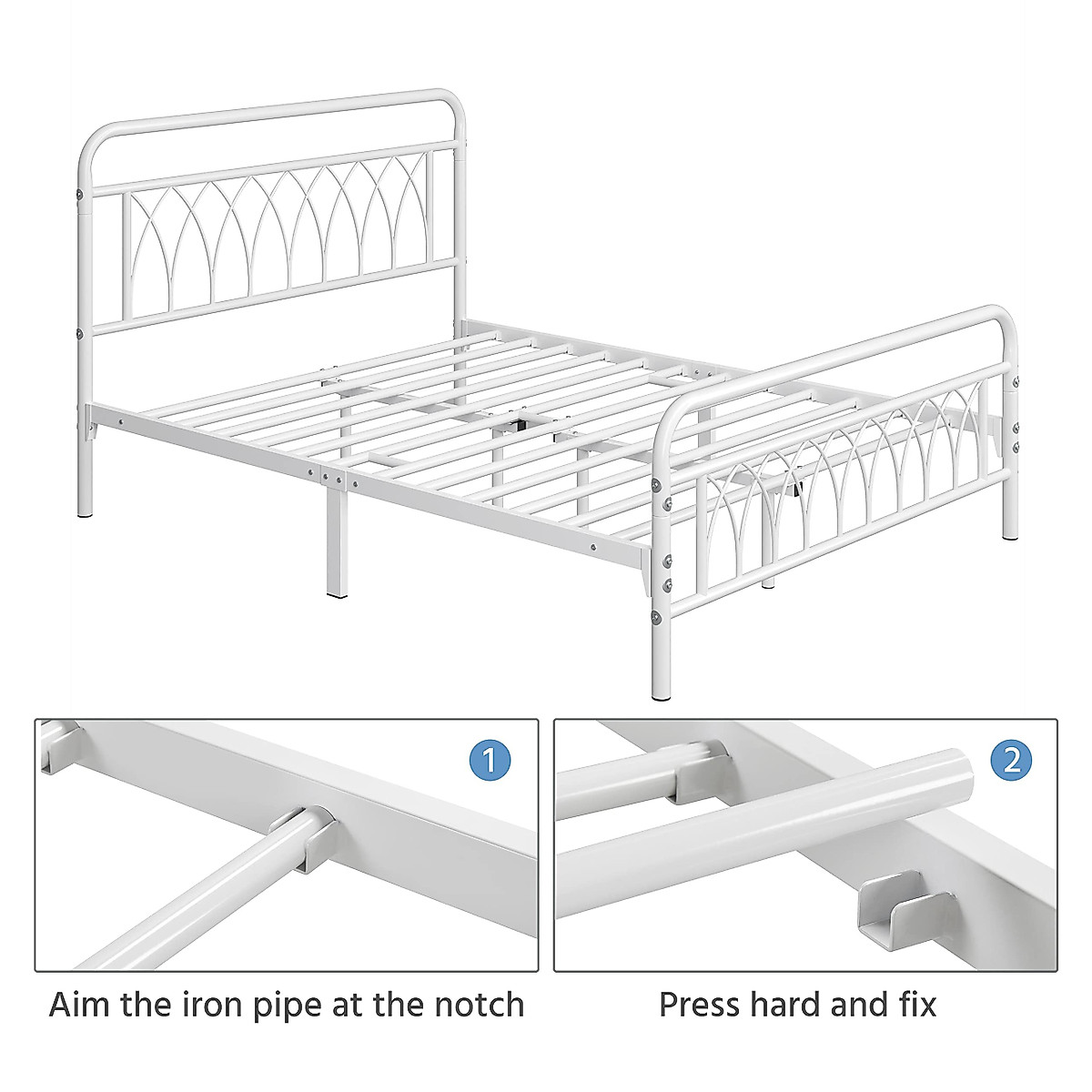 1

Aim the iron pipe at the notch

2

Press hard and fix