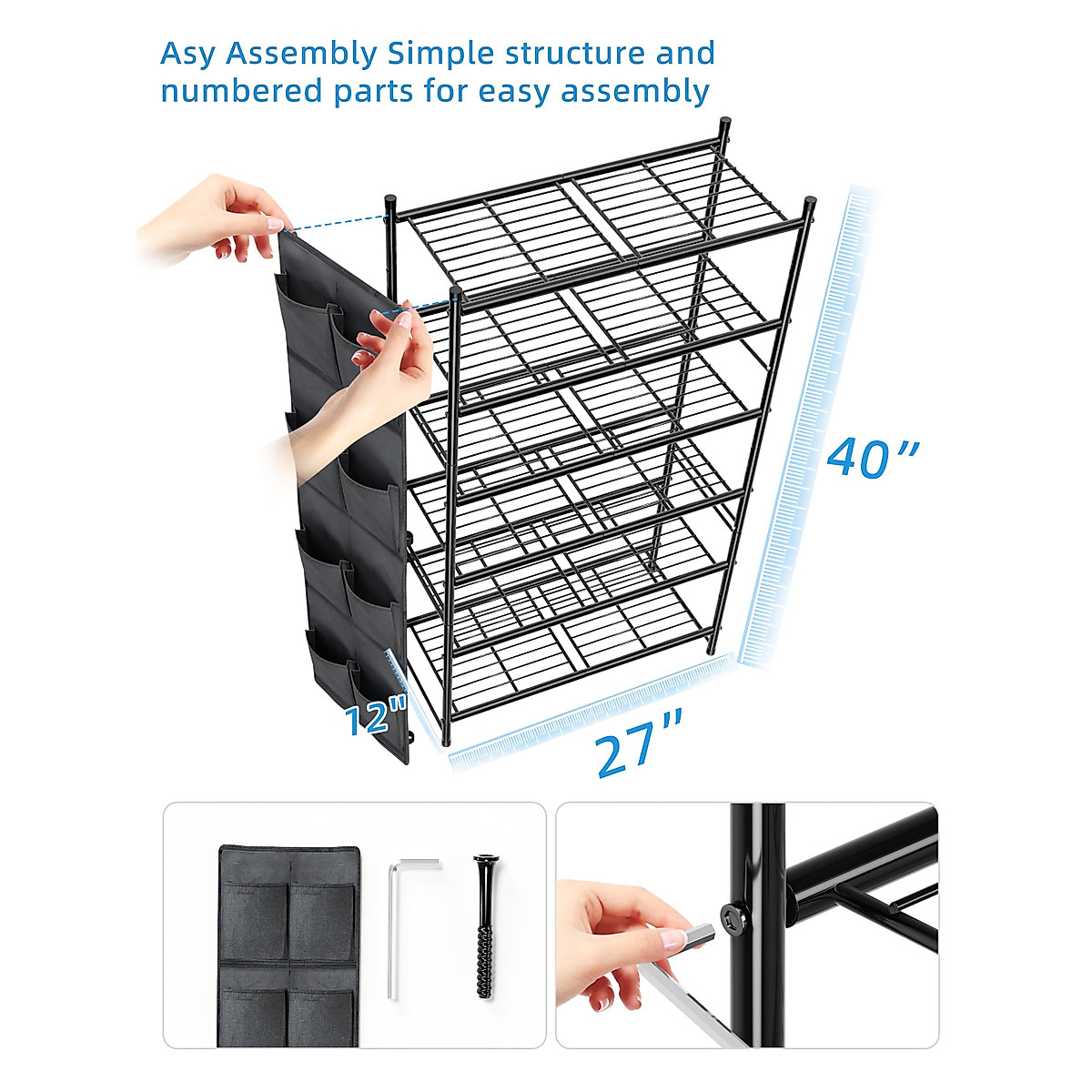 Asy Assembly Simple structure and numbered parts for easy assembly

40"

12"

27"