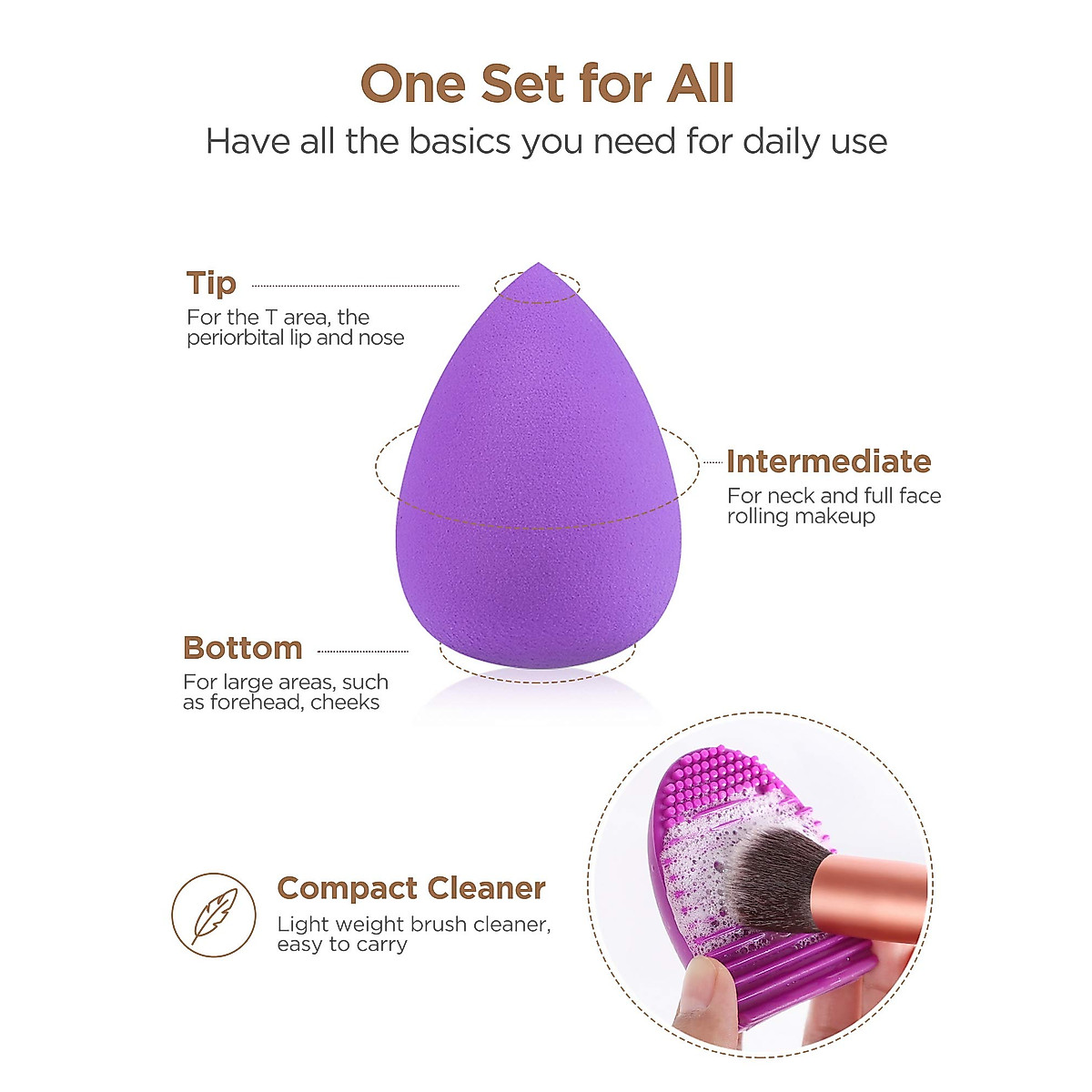 One Set for All
Have all the basics you need for daily use

Tip
For the T area, the periorbital lip and nose

Intermediate
For neck and full face rolling makeup

Bottom
For large areas, such as forehead, cheeks

Compact Cleaner
Light weight brush cleaner, easy to carry