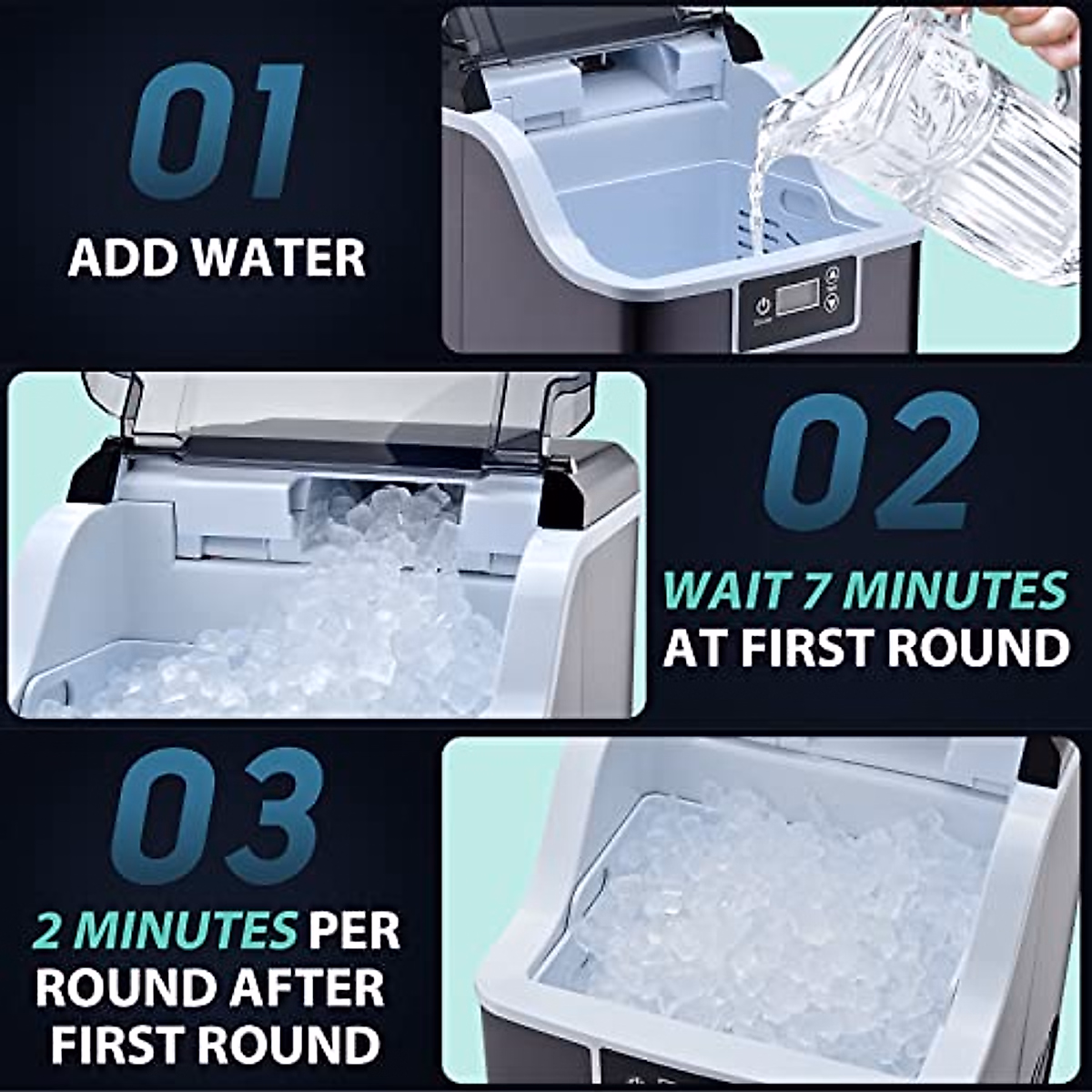 01
ADD WATER

02
WAIT 7 MINUTES AT FIRST ROUND

03
2 MINUTES PER ROUND AFTER FIRST ROUND