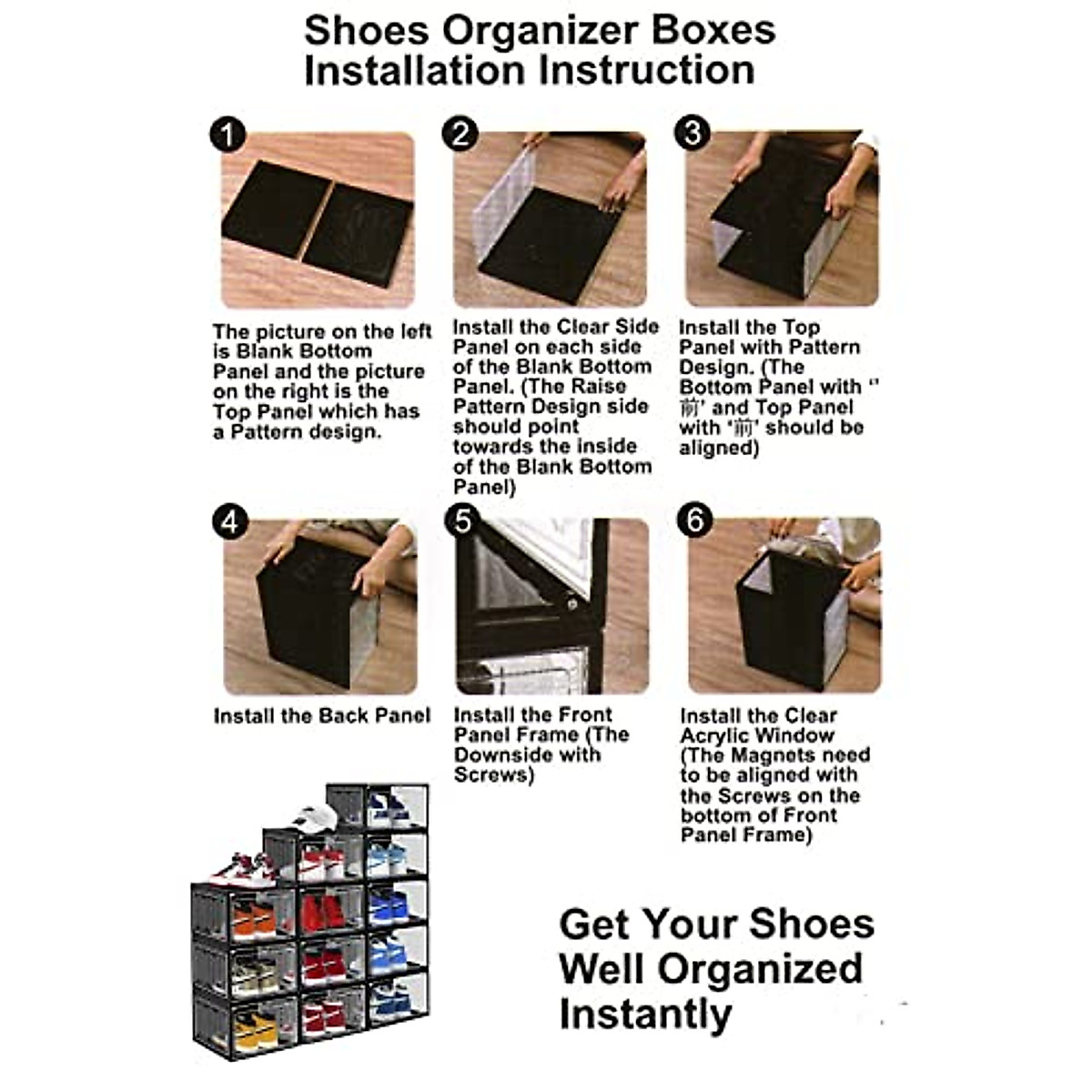 Shoes Organizer Boxes
Installation Instruction

1

The picture on the left is Blank Bottom Panel and the picture on the right is the Top Panel which has a Pattern design.

2

Install the Clear Side Panel on each side of the Blank Bottom Panel. (The Raise Pattern Design side should point towards the inside of the Blank Bottom Panel)

3

Install the Top Panel with Pattern Design. (The Bottom Panel with '' 前' and Top Panel with '前' should be aligned)

4

Install the Back Panel

5

Install the Front Panel Frame (The Downside with Screws)

6

Install the Clear Acrylic Window (The Magnets need to be aligned with the Screws on the bottom of Front Panel Frame)

Get Your Shoes Well Organized Instantly