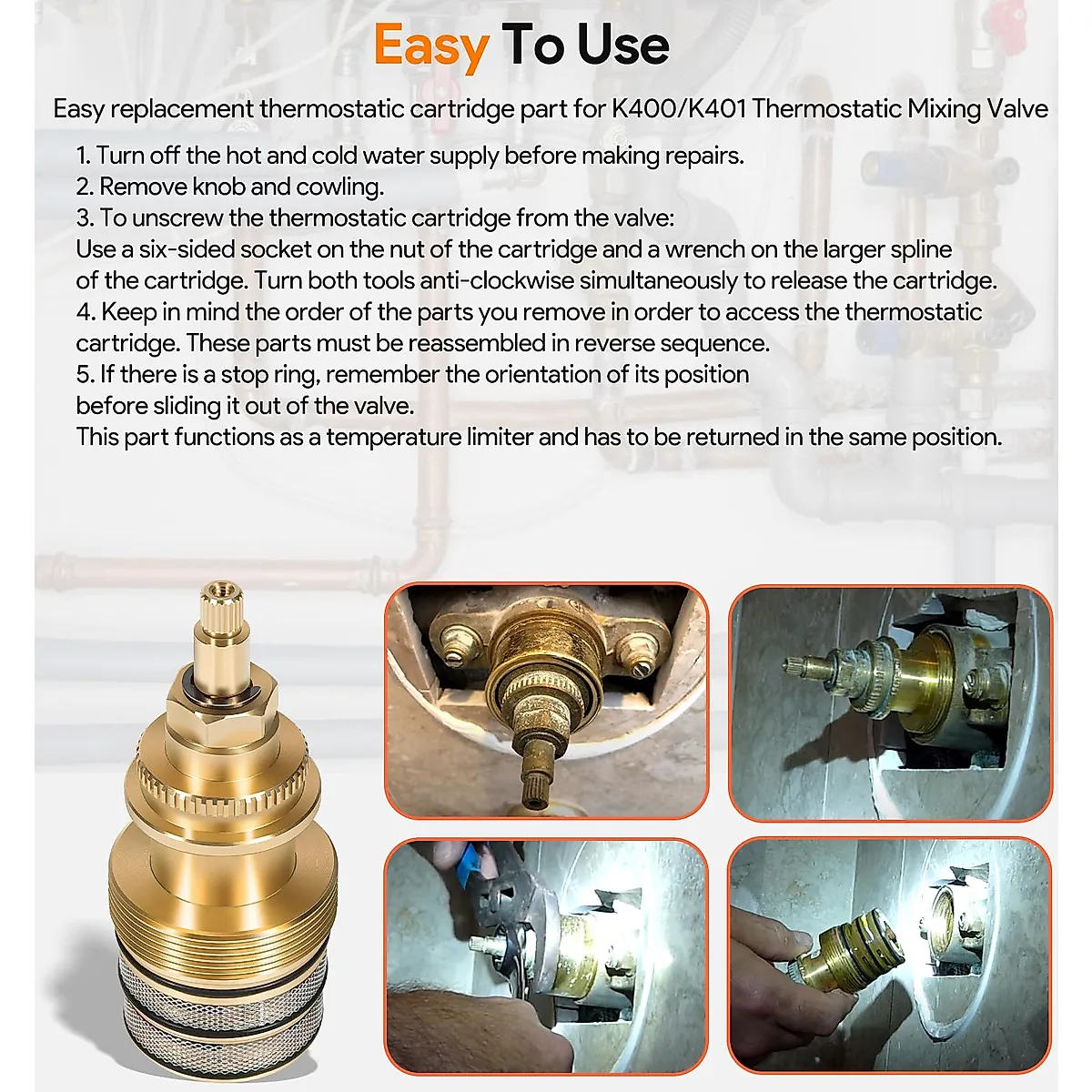 Easy To Use

Easy replacement thermostatic cartridge part for K400/K401 Thermostatic Mixing Valve

1. Turn off the hot and cold water supply before making repairs.
2. Remove knob and cowling.
3. To unscrew the thermostatic cartridge from the valve:
Use a six-sided socket on the nut of the cartridge and a wrench on the larger spline of the cartridge. Turn both tools anti-clockwise simultaneously to release the cartridge.
4. Keep in mind the order of the parts you remove in order to access the thermostatic cartridge. These parts must be reassembled in reverse sequence.
5. If there is a stop ring, remember the orientation of its position before sliding it out of the valve.
This part functions as a temperature limiter and has to be returned in the same position.