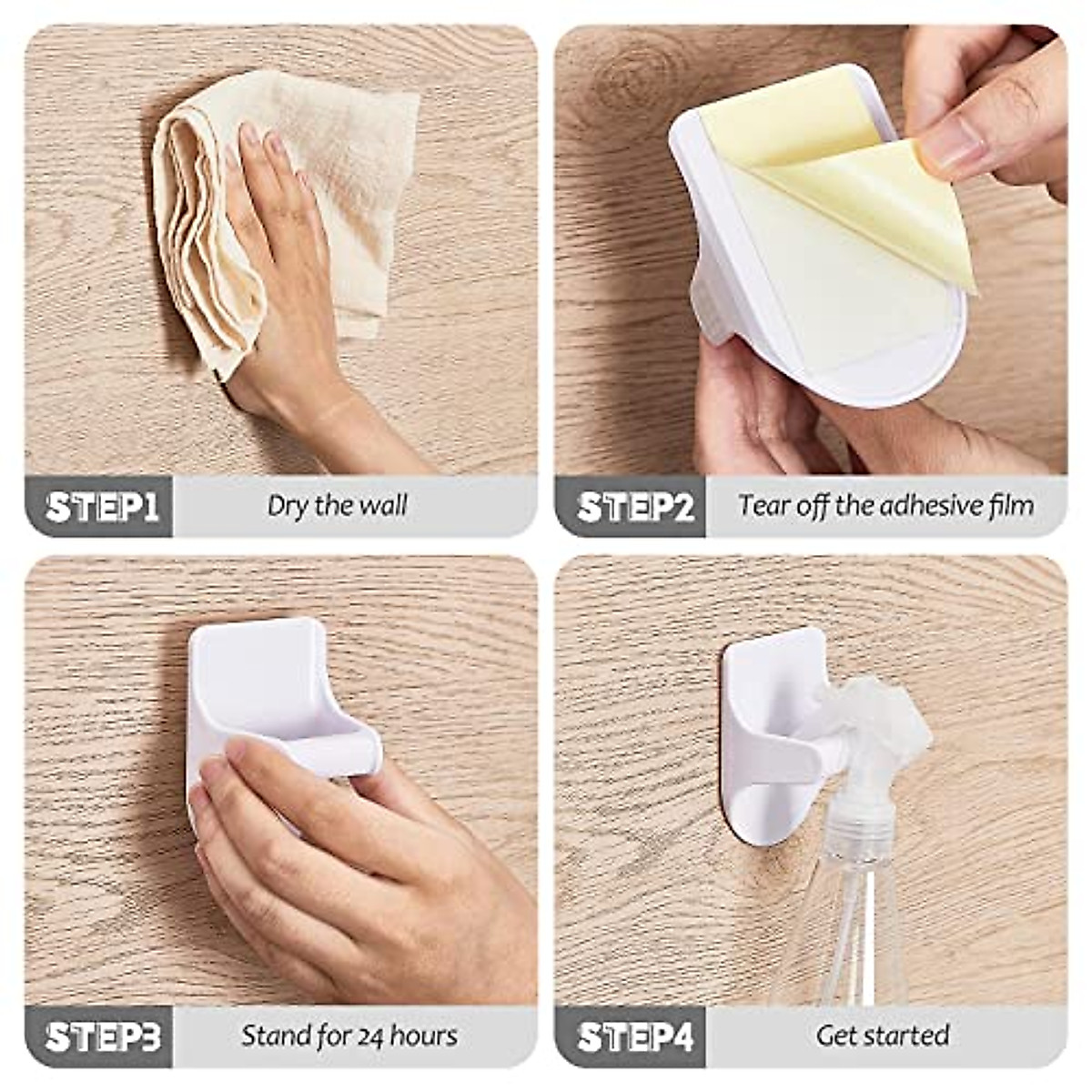 STEP1 Dry the wall

STEP2 Tear off the adhesive film

STEP3 Stand for 24 hours

STEP4 Get started