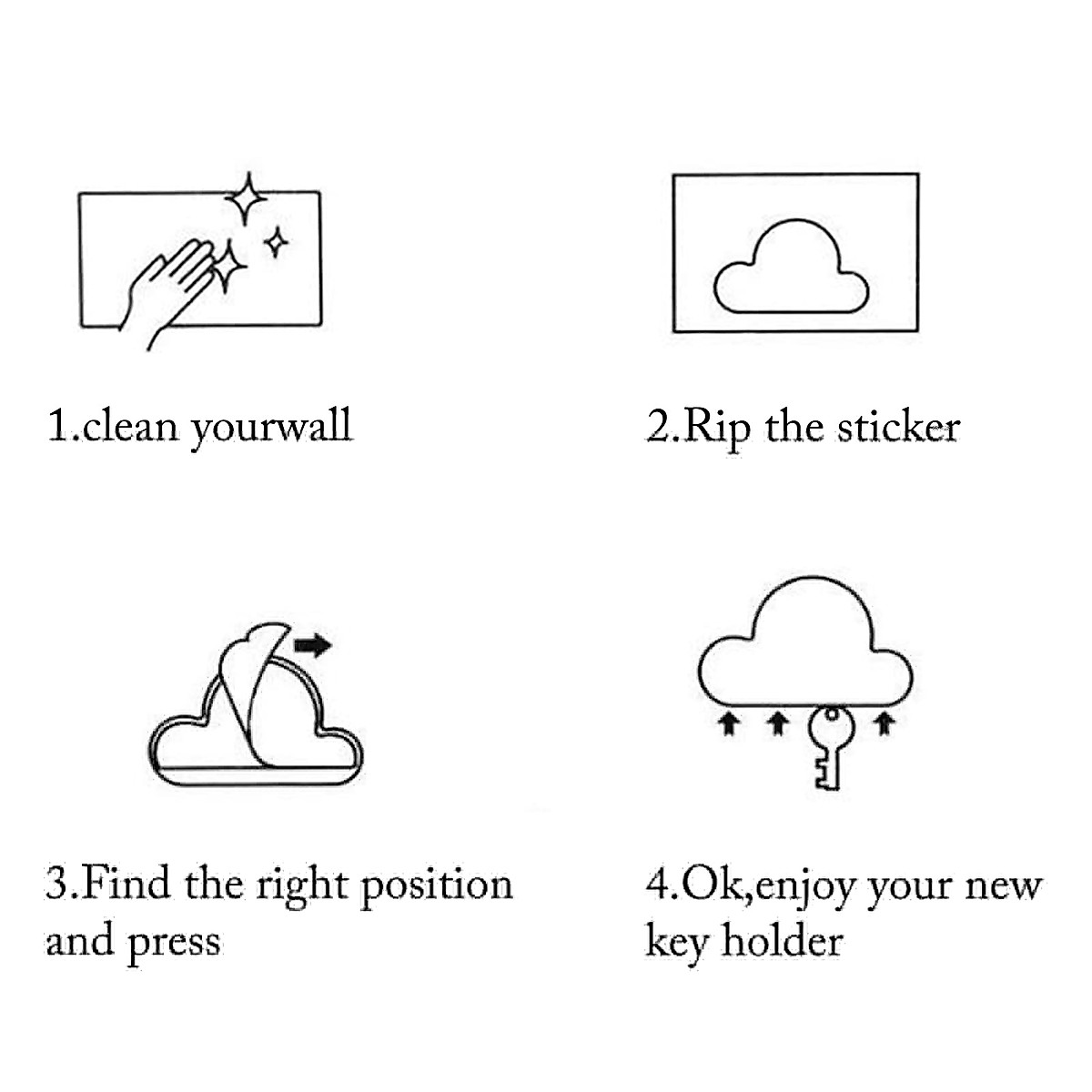 1.clean yourwall

2.Rip the sticker

3.Find the right position and press

4.Ok,enjoy your new key holder