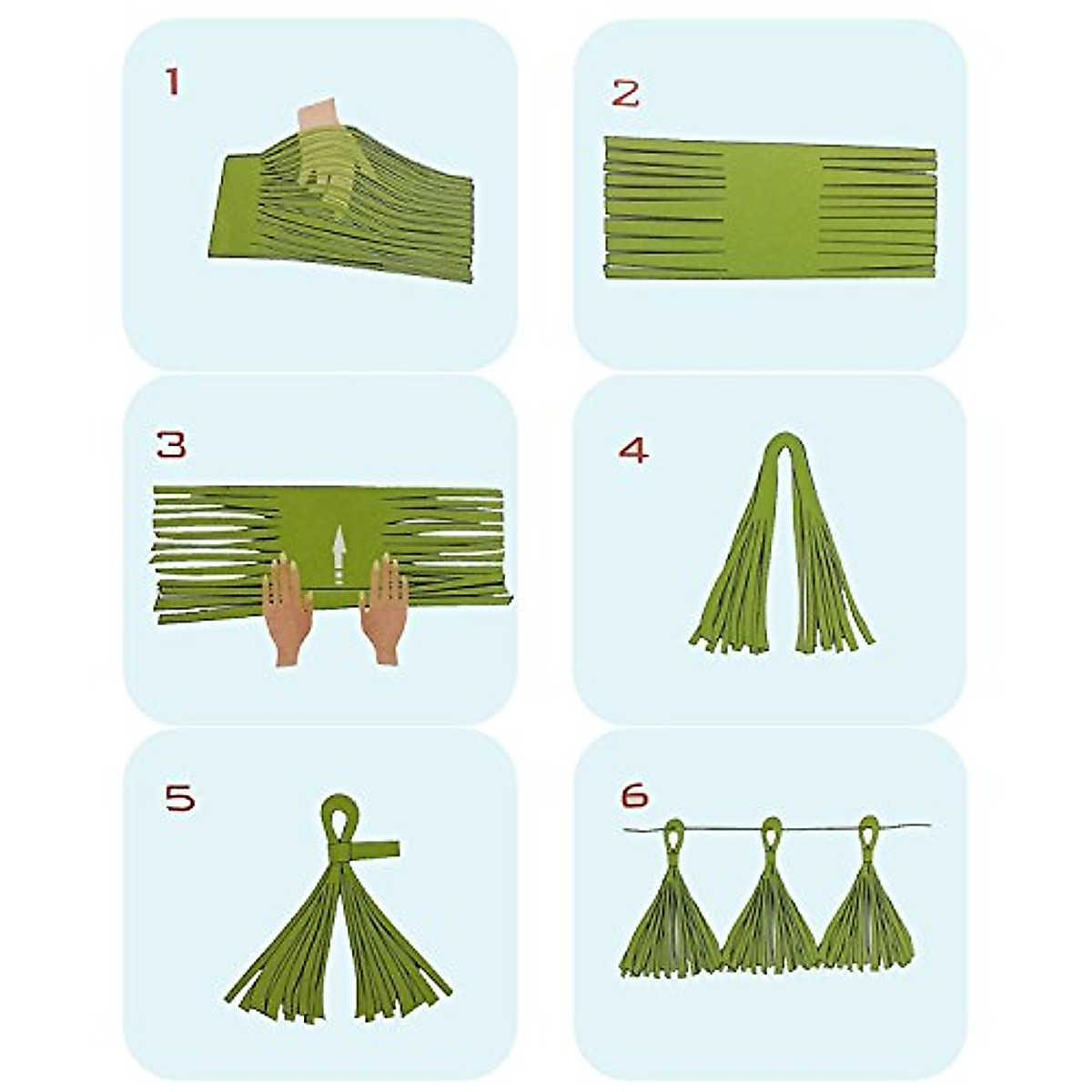 1

2

3

4

5

6