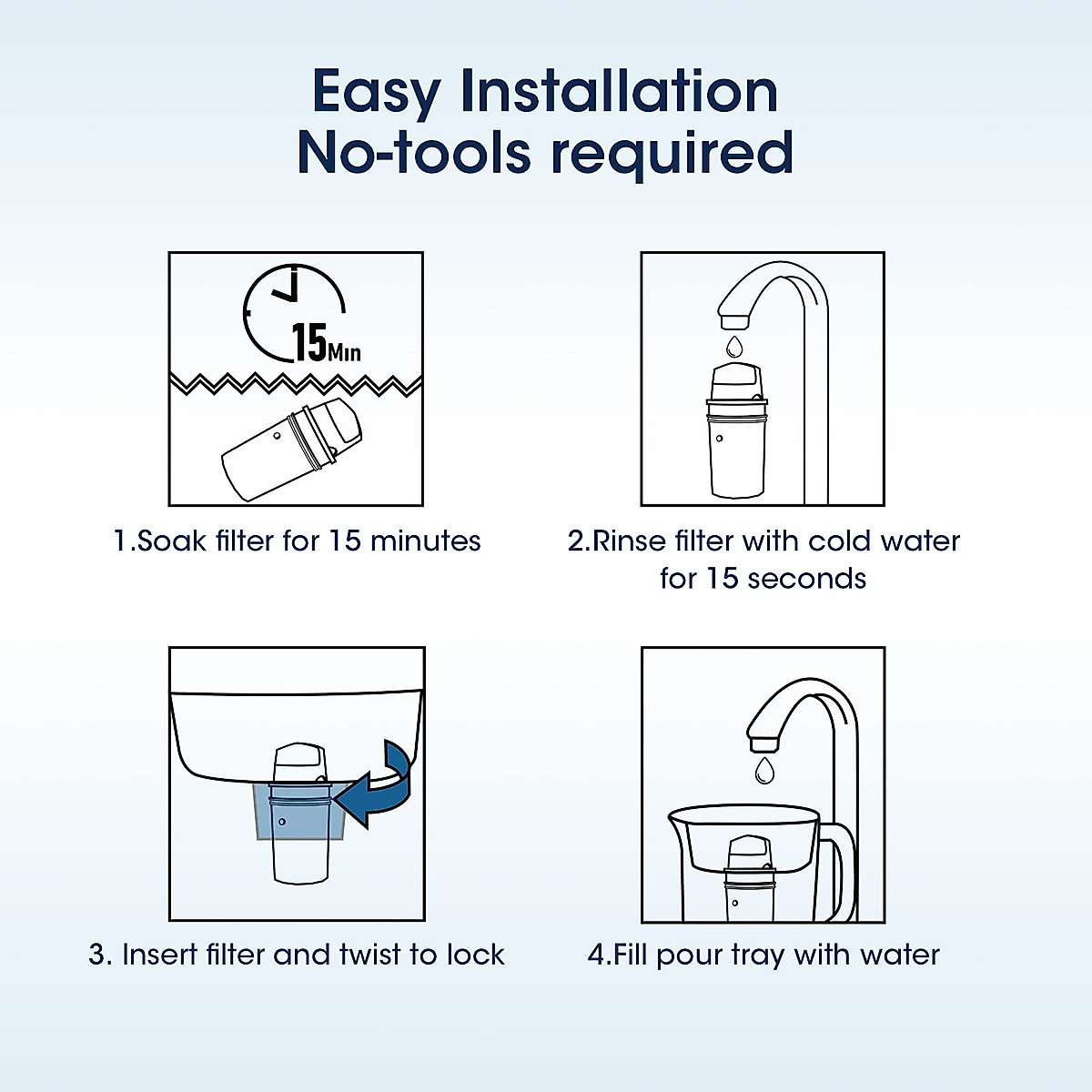 Easy Installation
No-tools required

15Min

1.Soak filter for 15 minutes

2.Rinse filter with cold water for 15 seconds

3. Insert filter and twist to lock

4.Fill pour tray with water